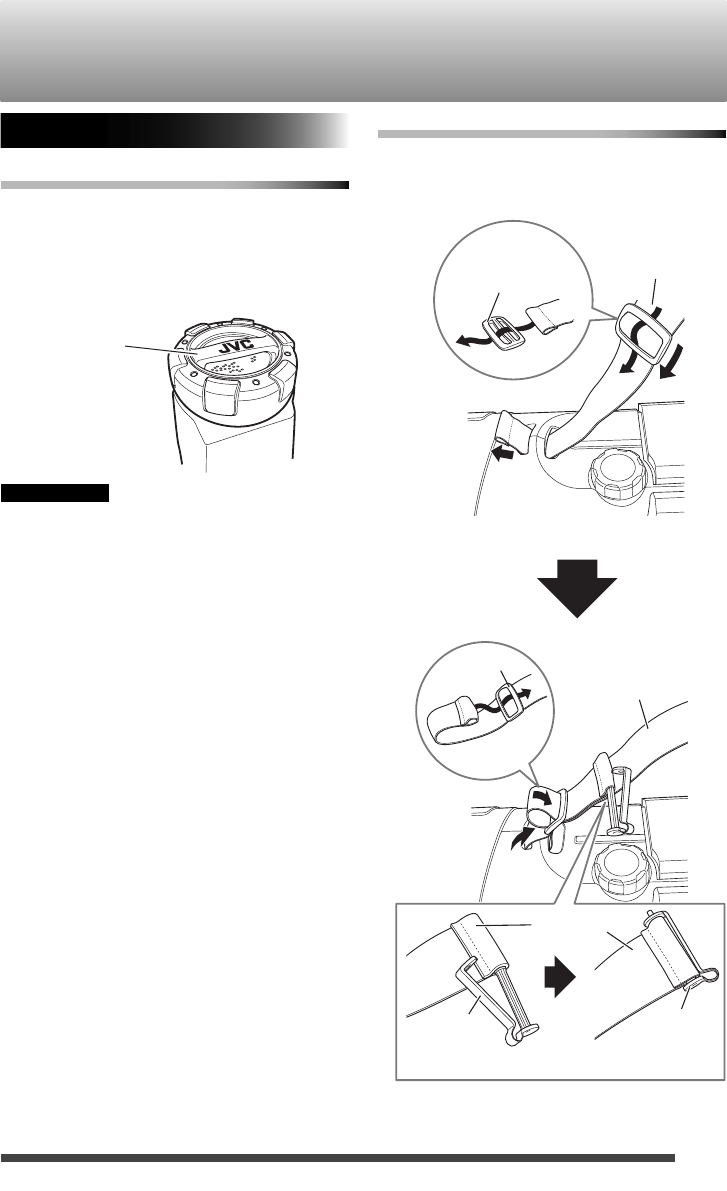 JVC