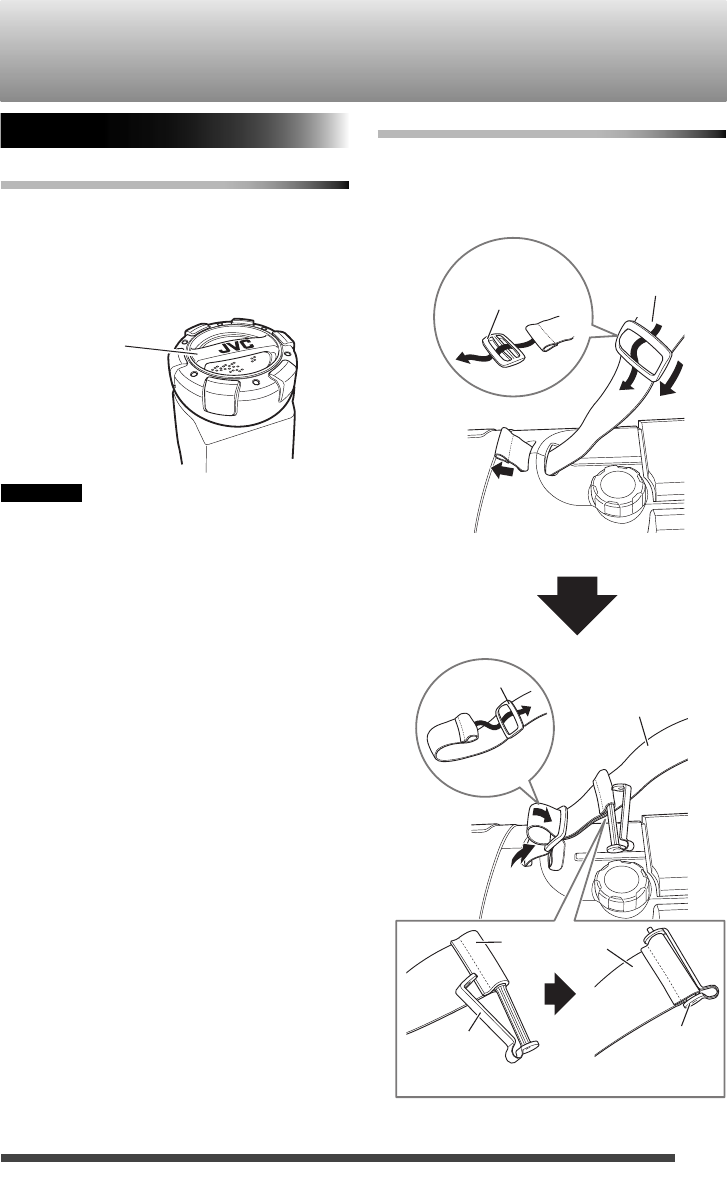 JVC