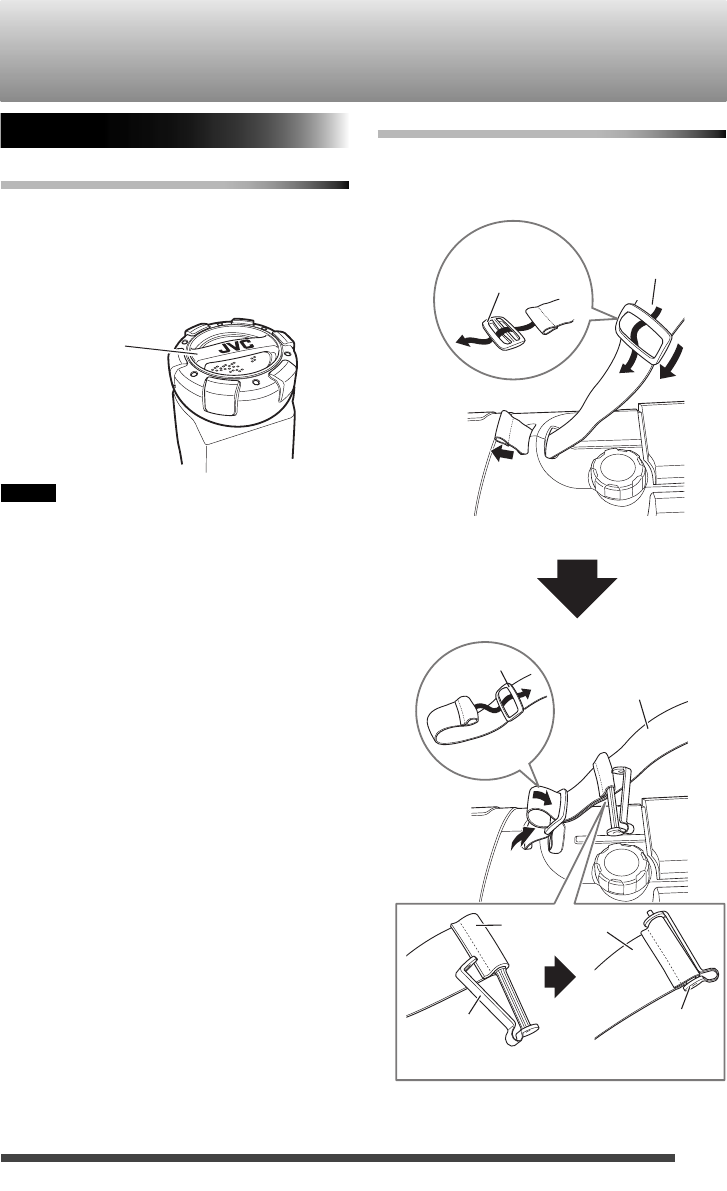 JVC