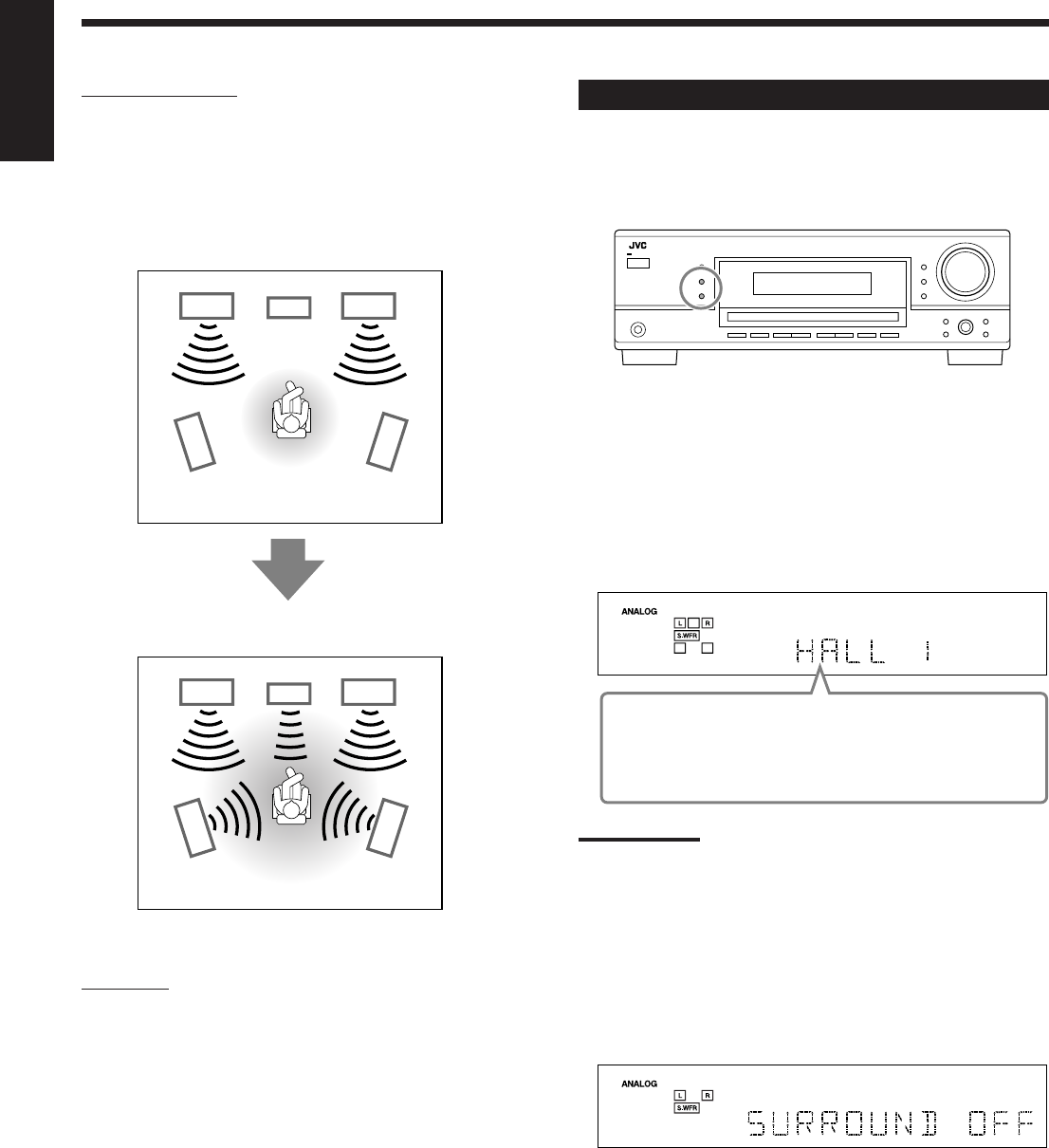 JVC

ANALOG

L R

S.WFR

HALL 1

ANALOG

L R

S.WFR

SURROUND OFF