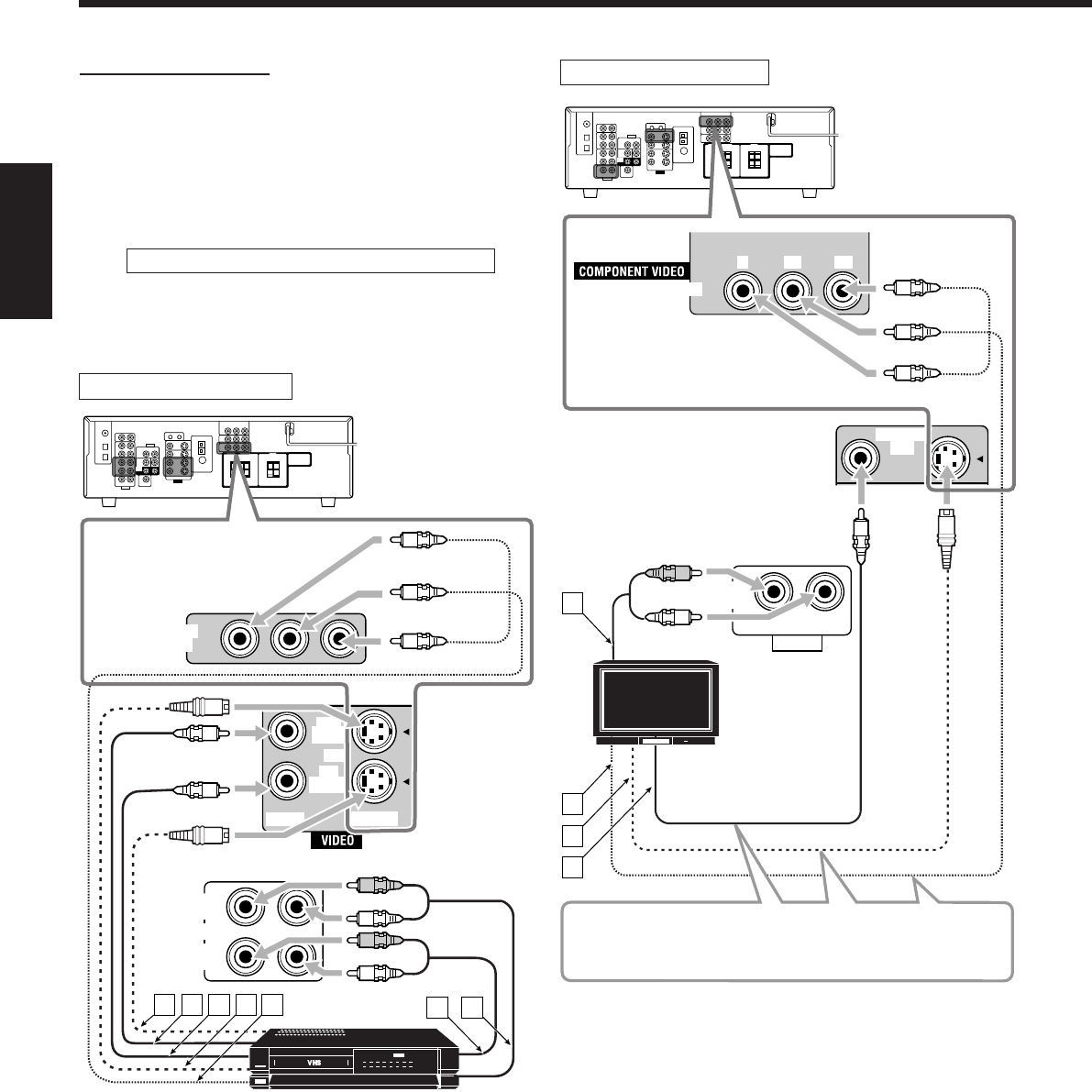 COMPONENT VIDEO

VIDEO

VHS