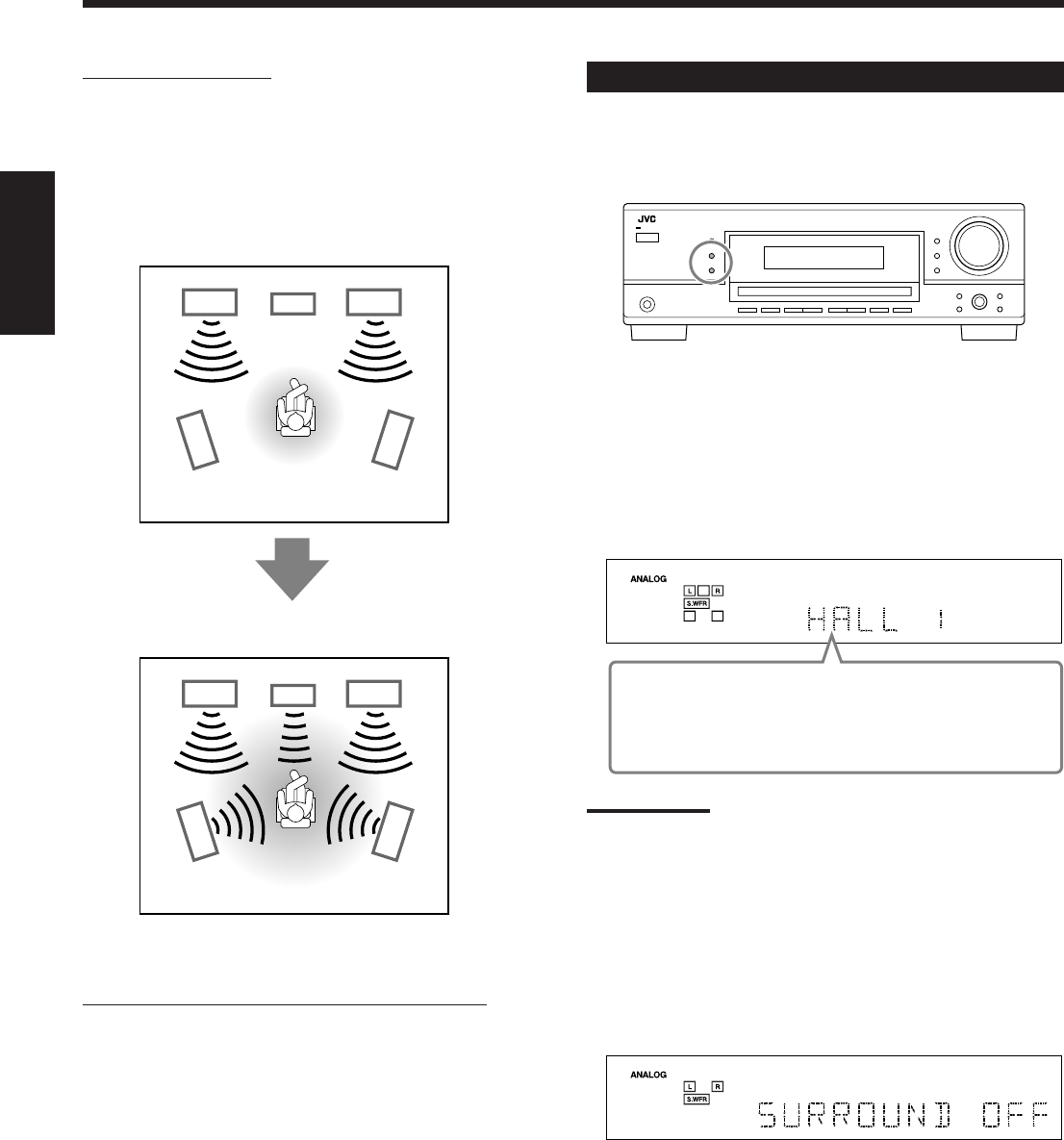 JVC

ANALOG

L R

S.WFR

HALL 1

ANALOG

L R

S.WFR

SURROUND OFF