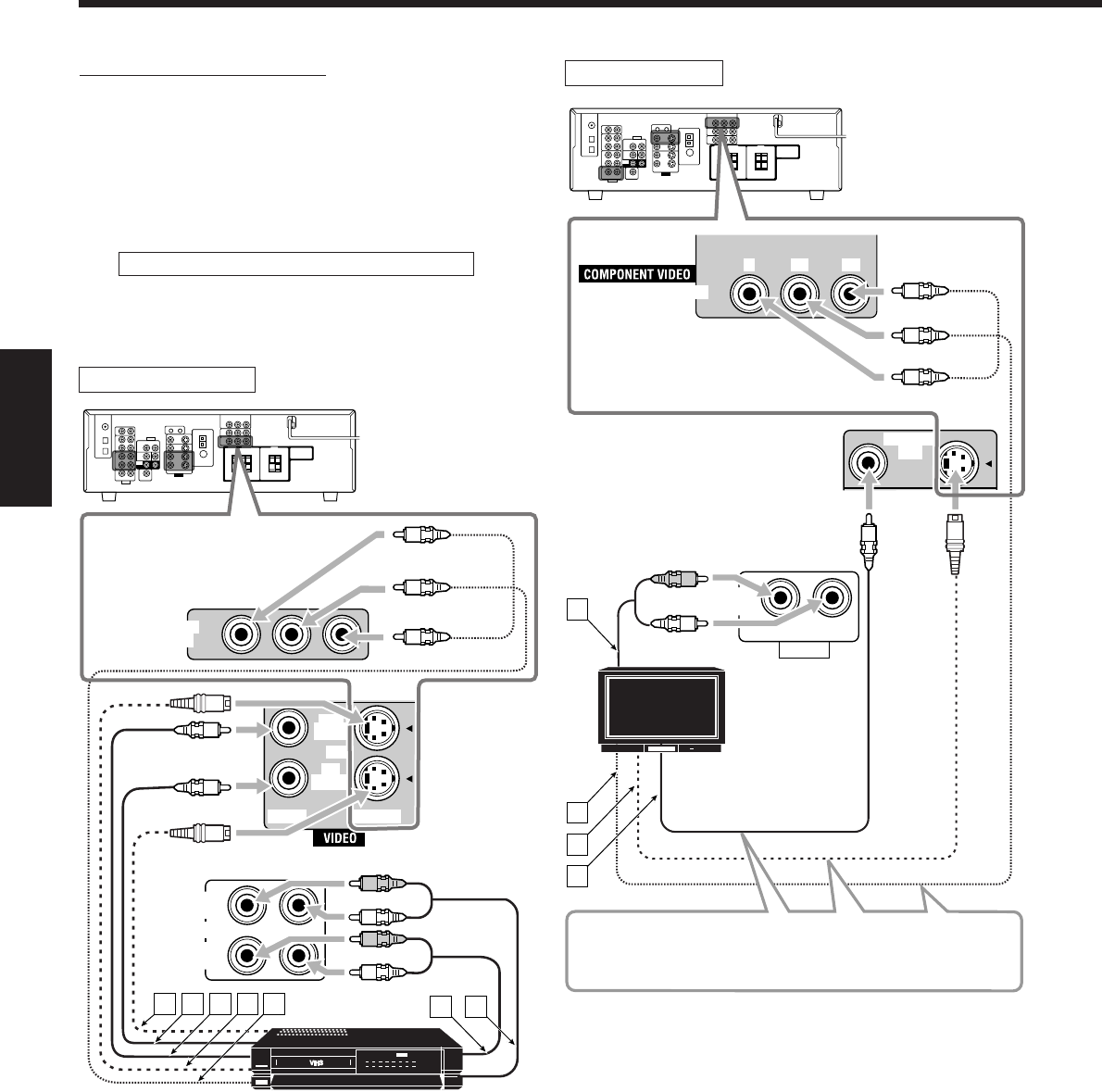 COMPONENT VIDEO

VIDEO