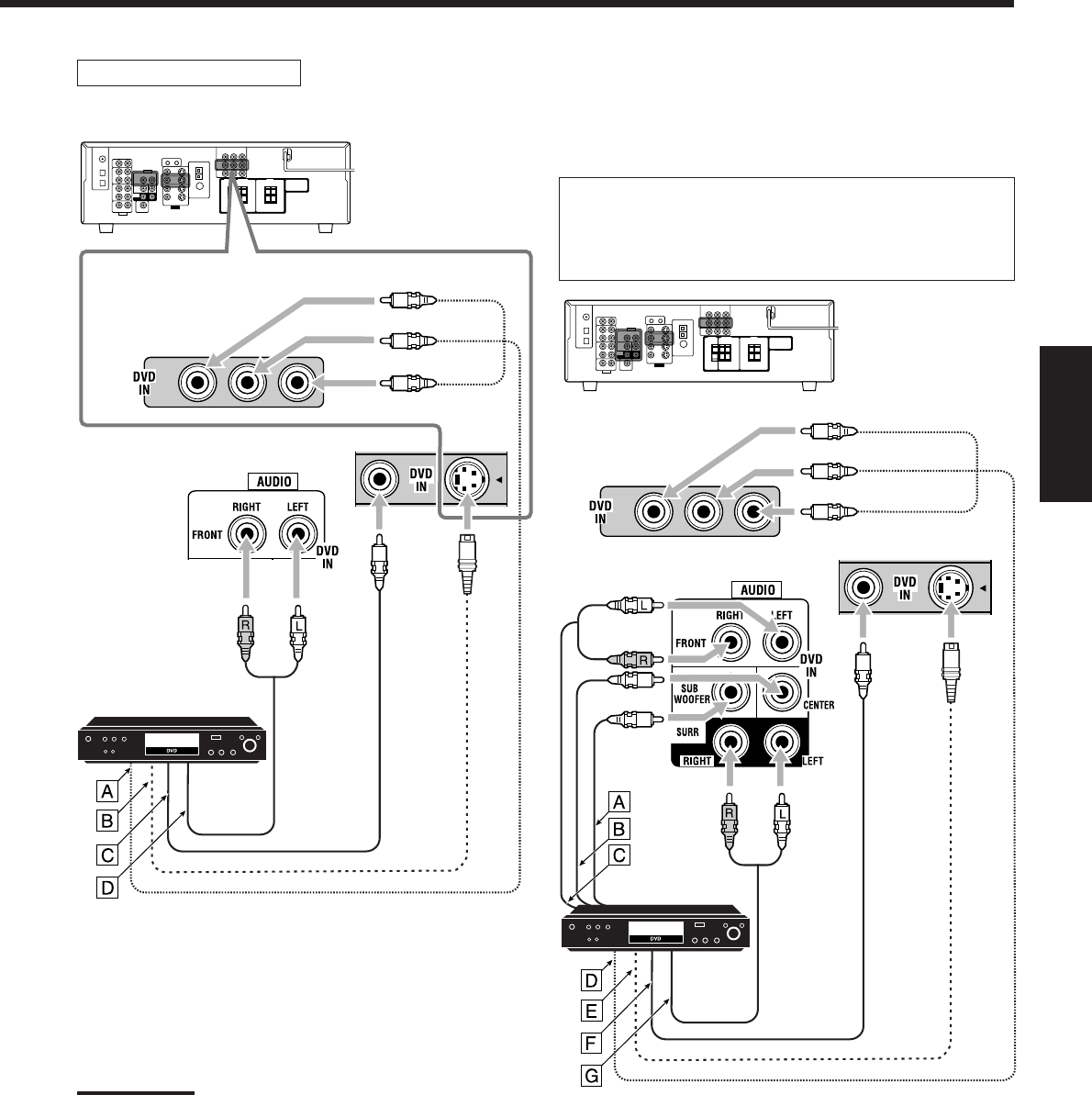 DVD
IN

AUDIO
RIGHT
LEFT
FRONT
DVD
IN

DVD
IN

R
L

DVD

A
B
C
D

DVD
IN

AUDIO
RIGHT
LEFT
FRONT
DVD
IN
SUB
WOOFER
CENTER
SURR
RIGHT
LEFT

DVD
IN

L
R
R
L

A
B
C

DVD

D
E
F
G