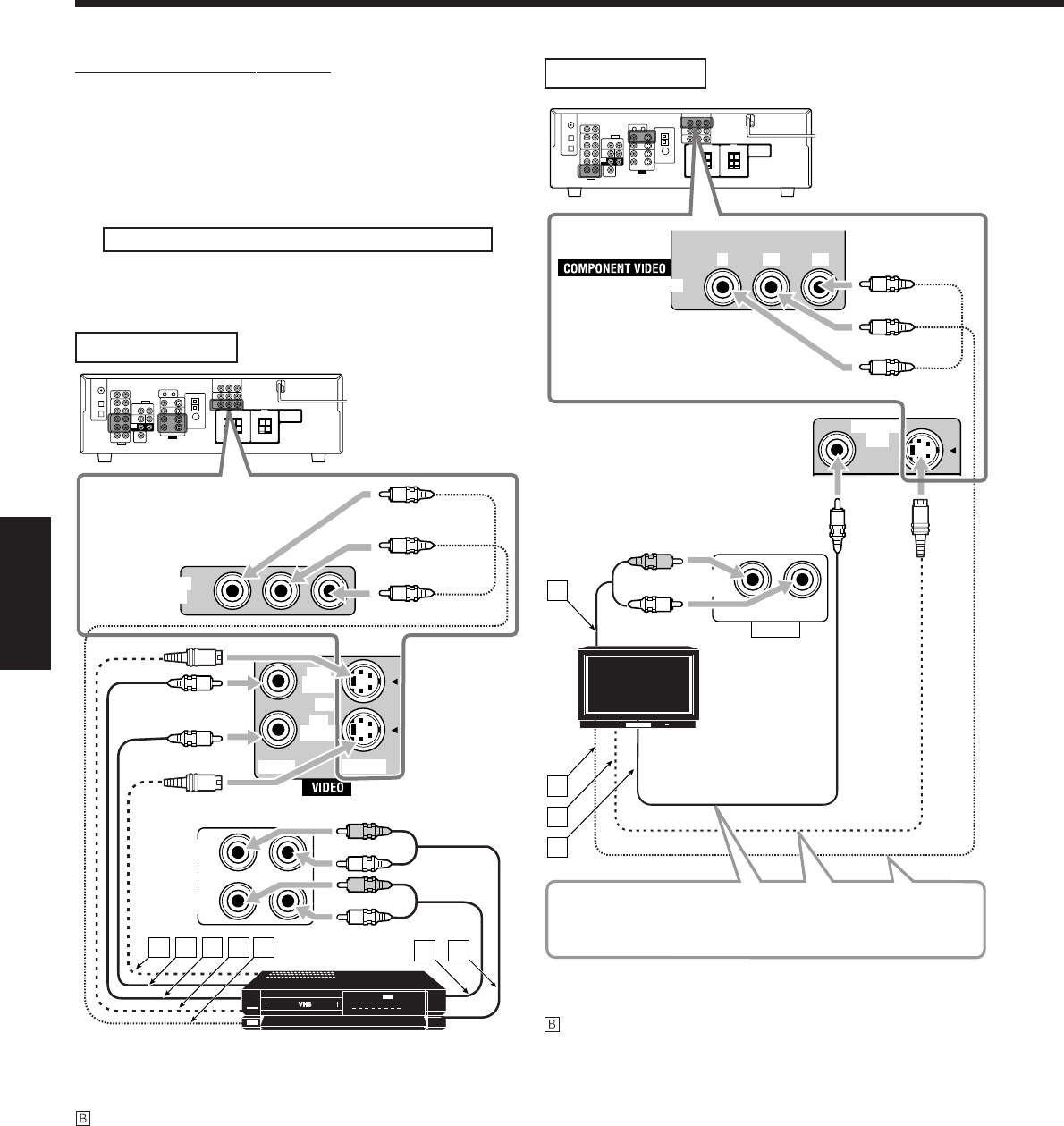 COMPONENT VIDEO

VIDEO

VHS

B

B