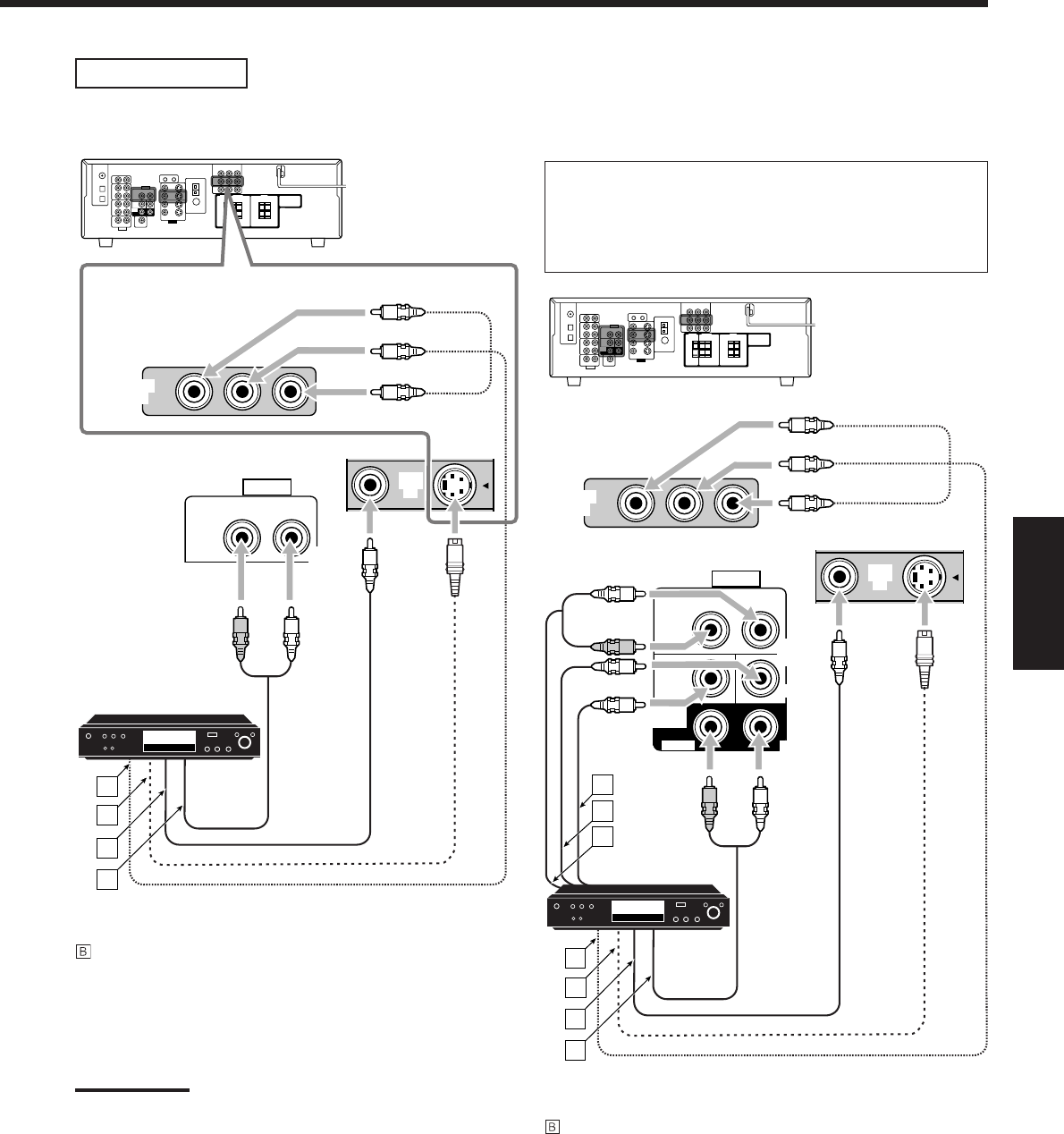 B

B