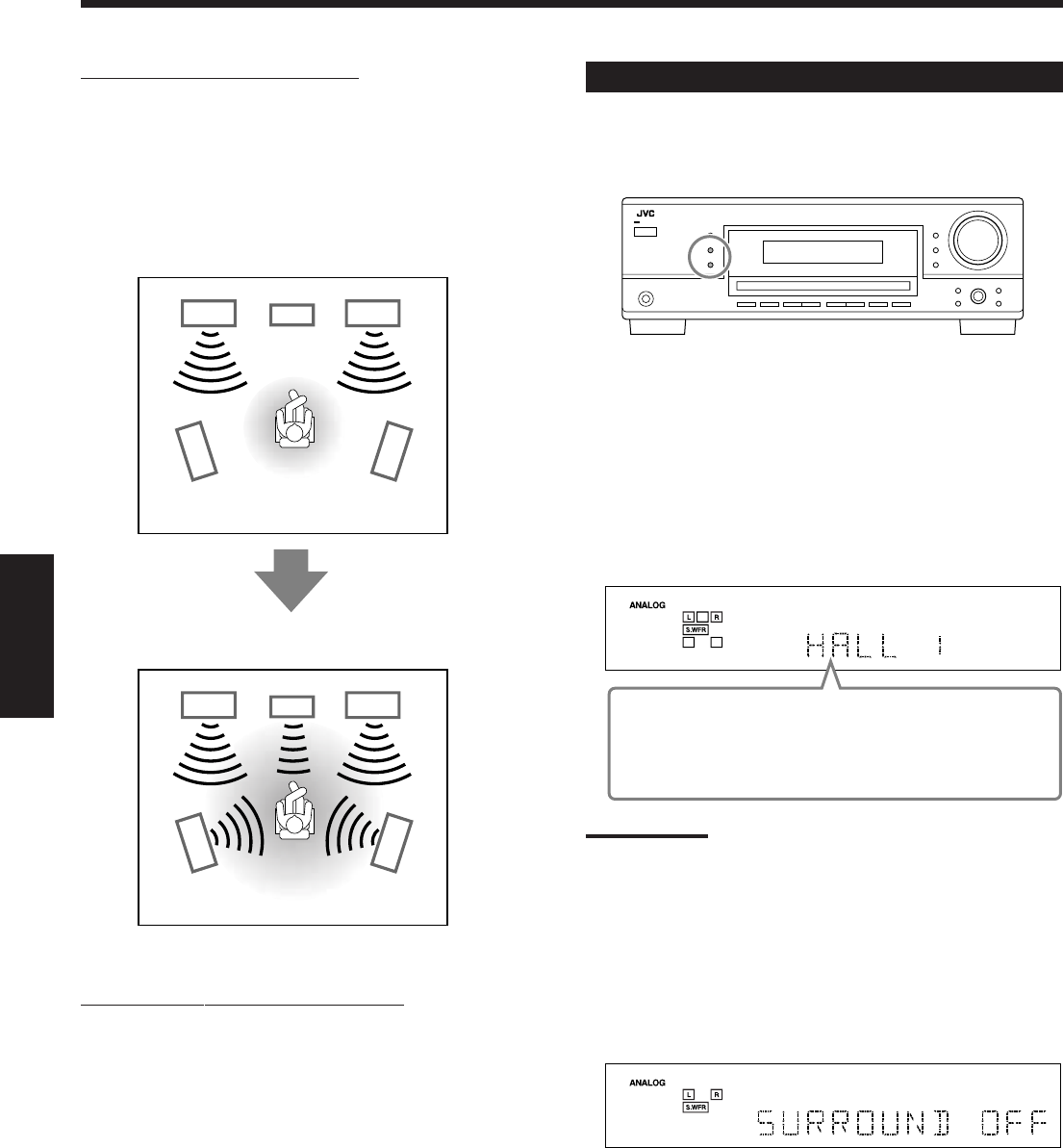 JVC

ANALOG

L R

S.WFR

HALL 1

ANALOG

L R

S.WFR

SURROUND OFF