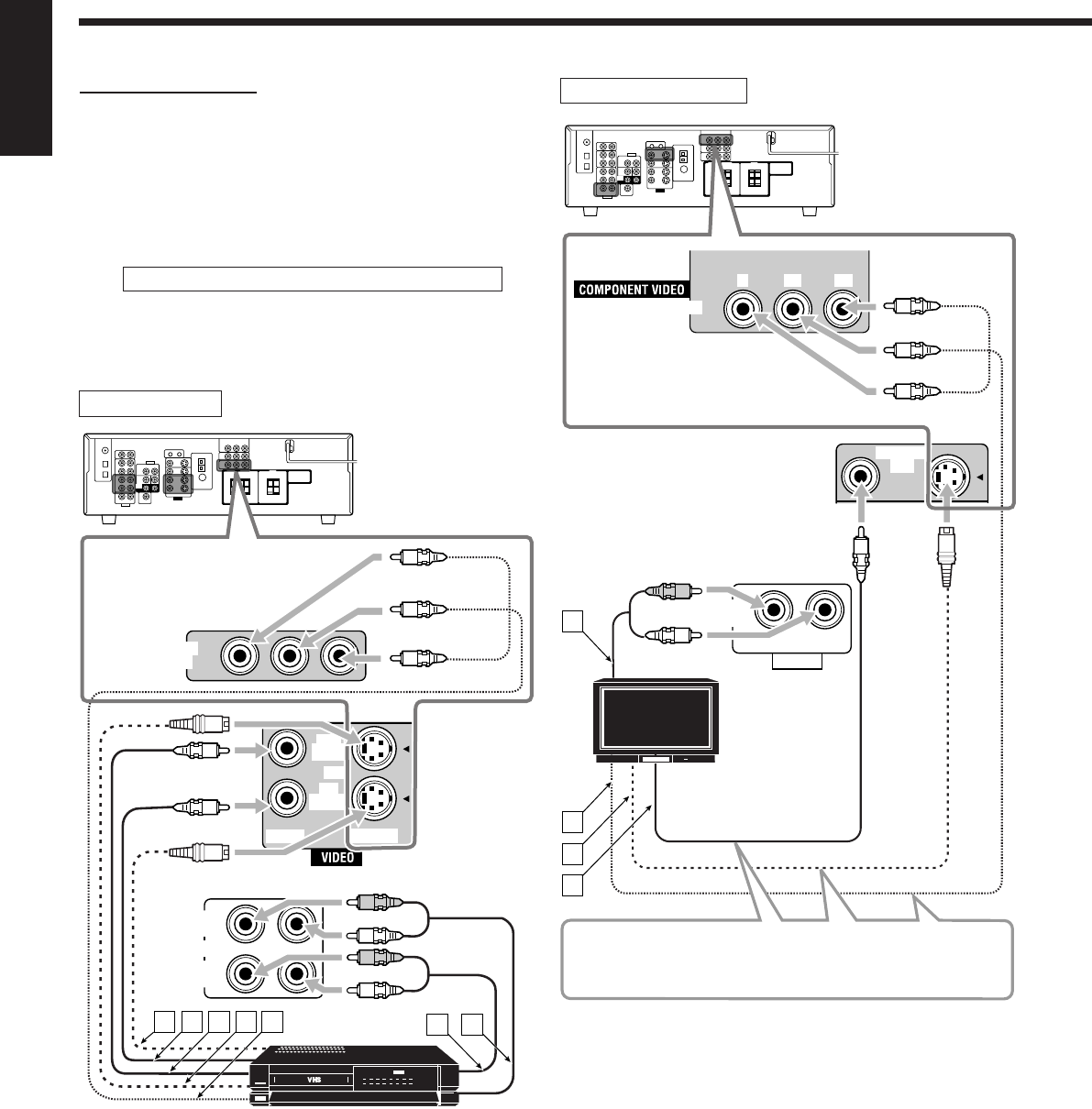 COMPONENT VIDEO

VIDEO

VHS