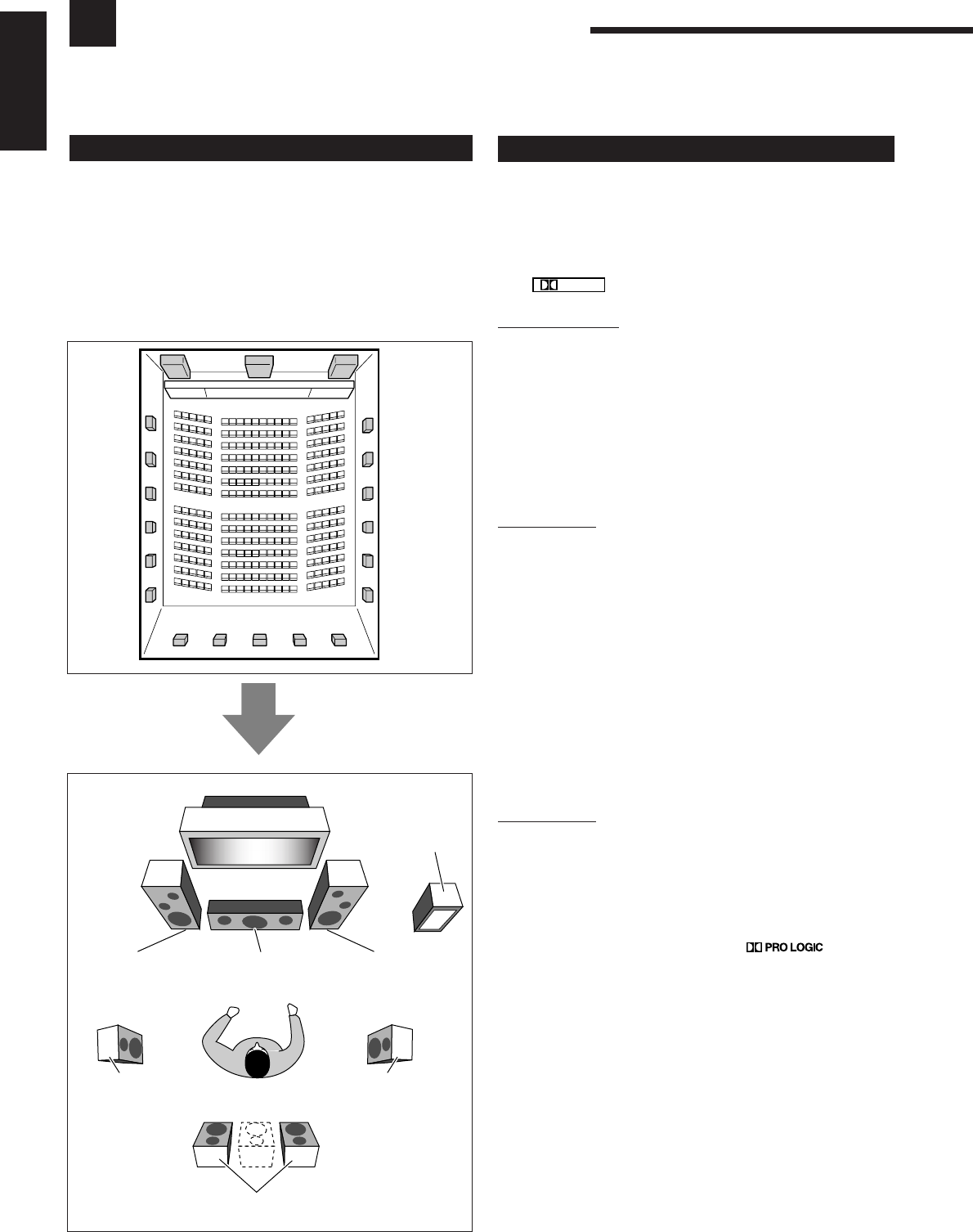 PRO LOGIC