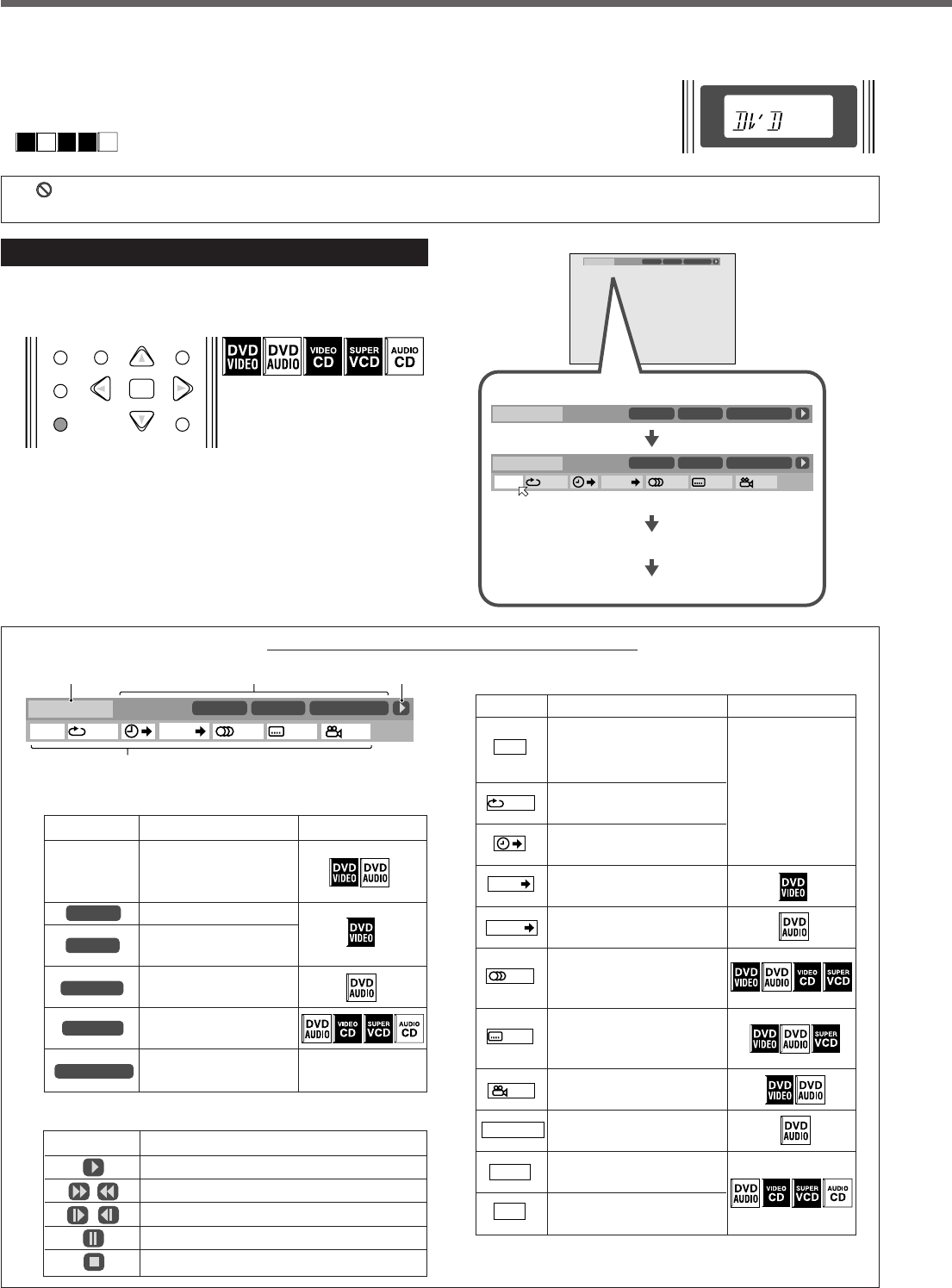 DVD

DVD VIDEO DVD AUDIO VIDEO CD SUPER VCD AUDIO CD

DVD VIDEO DVD AUDIO

DVD VIDEO

DVD AUDIO

DVD AUDIO VIDEO CD SUPER VCD AUDIO CD

DVD VIDEO

DVD AUDIO

DVD VIDEO DVD AUDIO VIDEO CD SUPER VCD

DVD VIDEO DVD AUDIO SUPER VCD

DVD VIDEO DVD AUDIO

DVD AUDIO

DVD AUDIO VIDEO CD SUPER VCD AUDIO CD