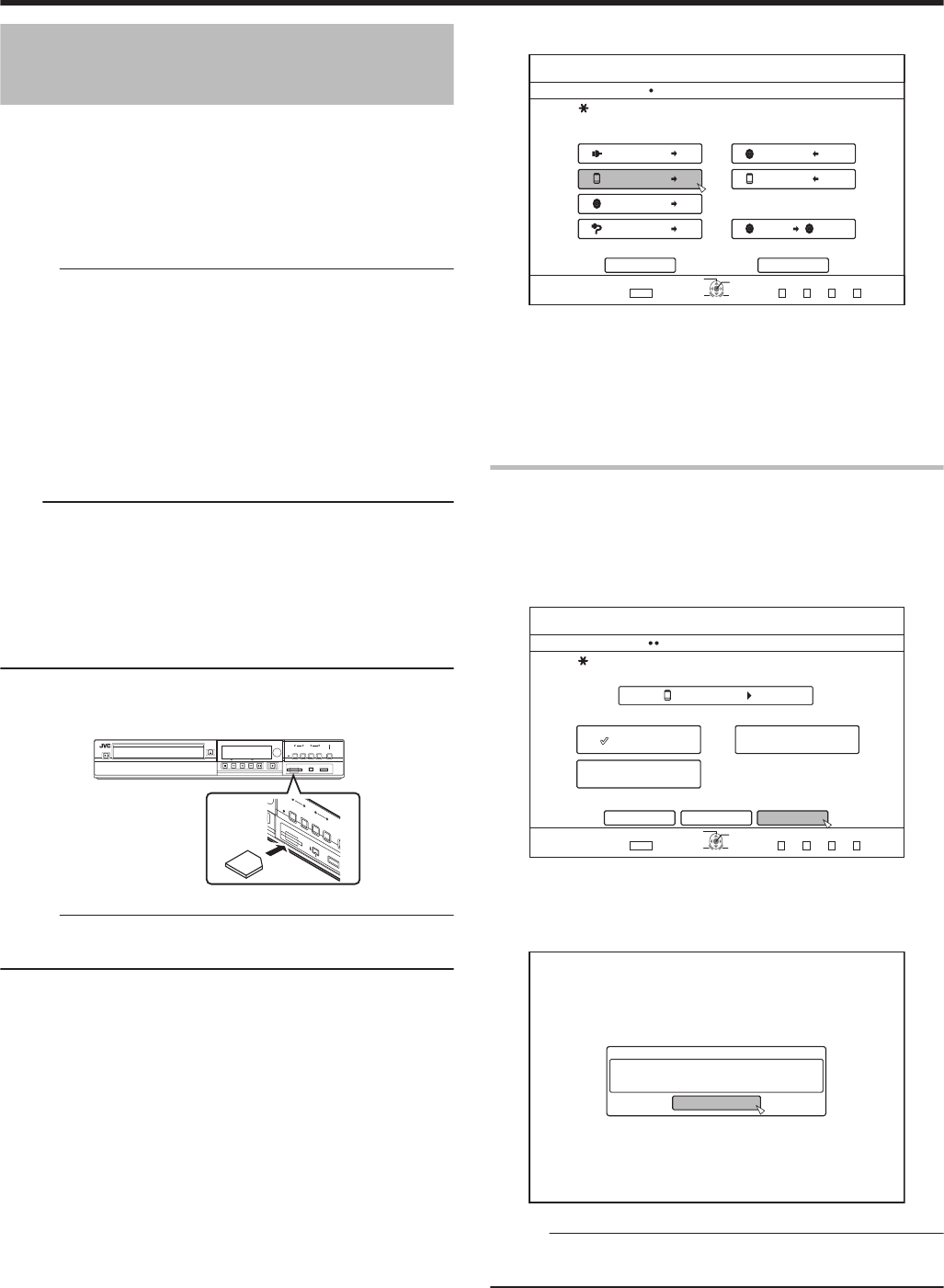 JVC