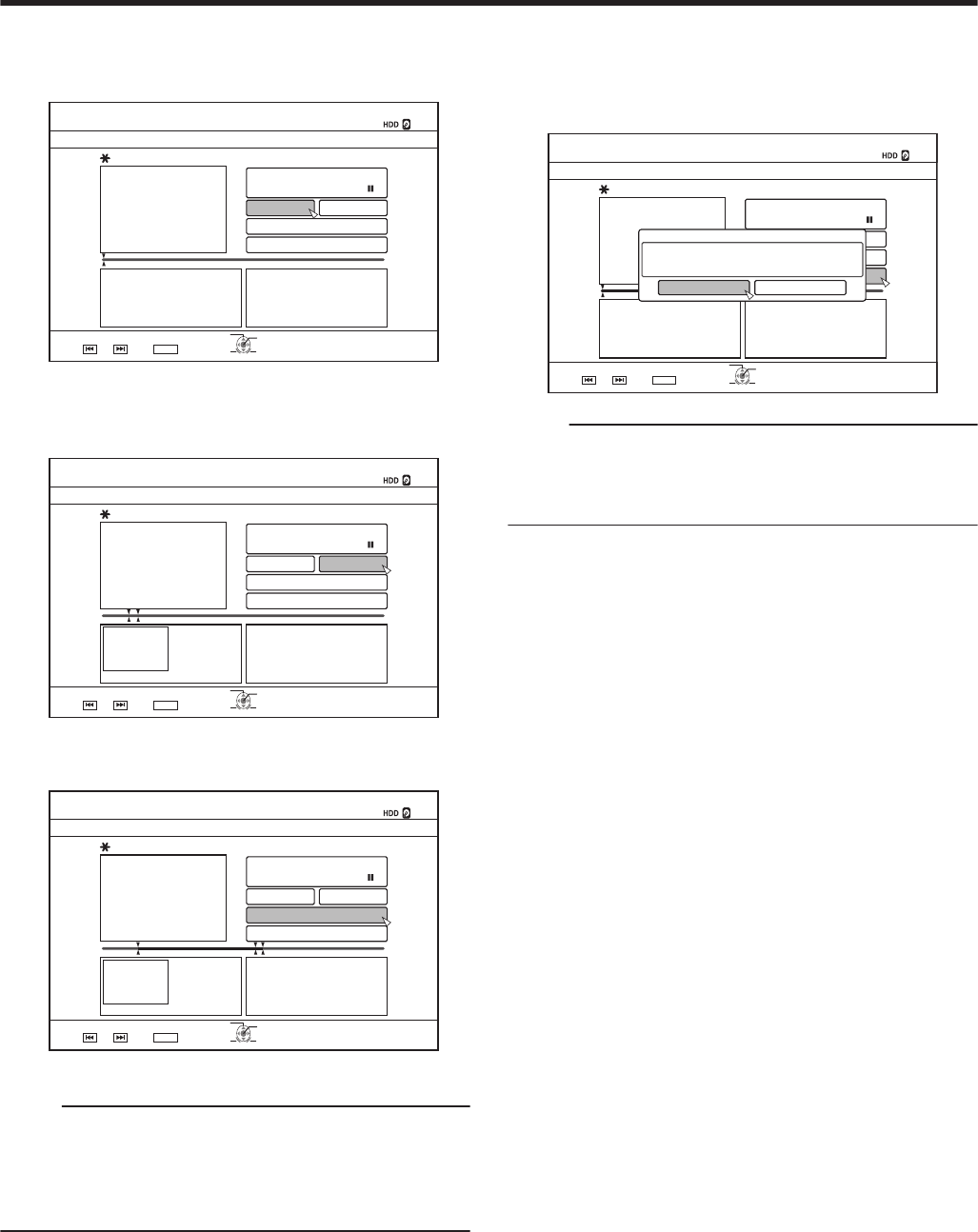 HDD

HDD

HDD

HDD