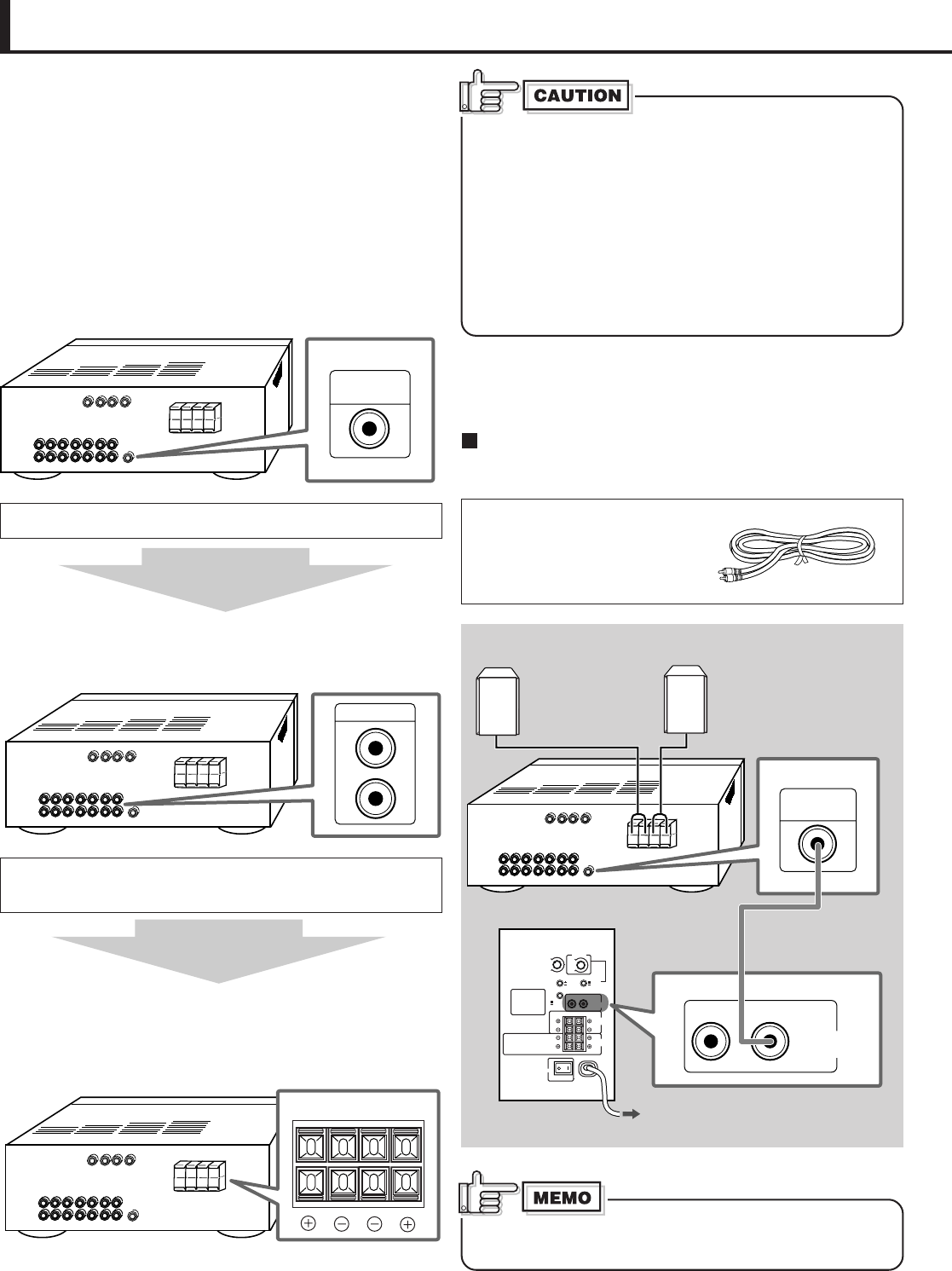 CAUTION

MEMO