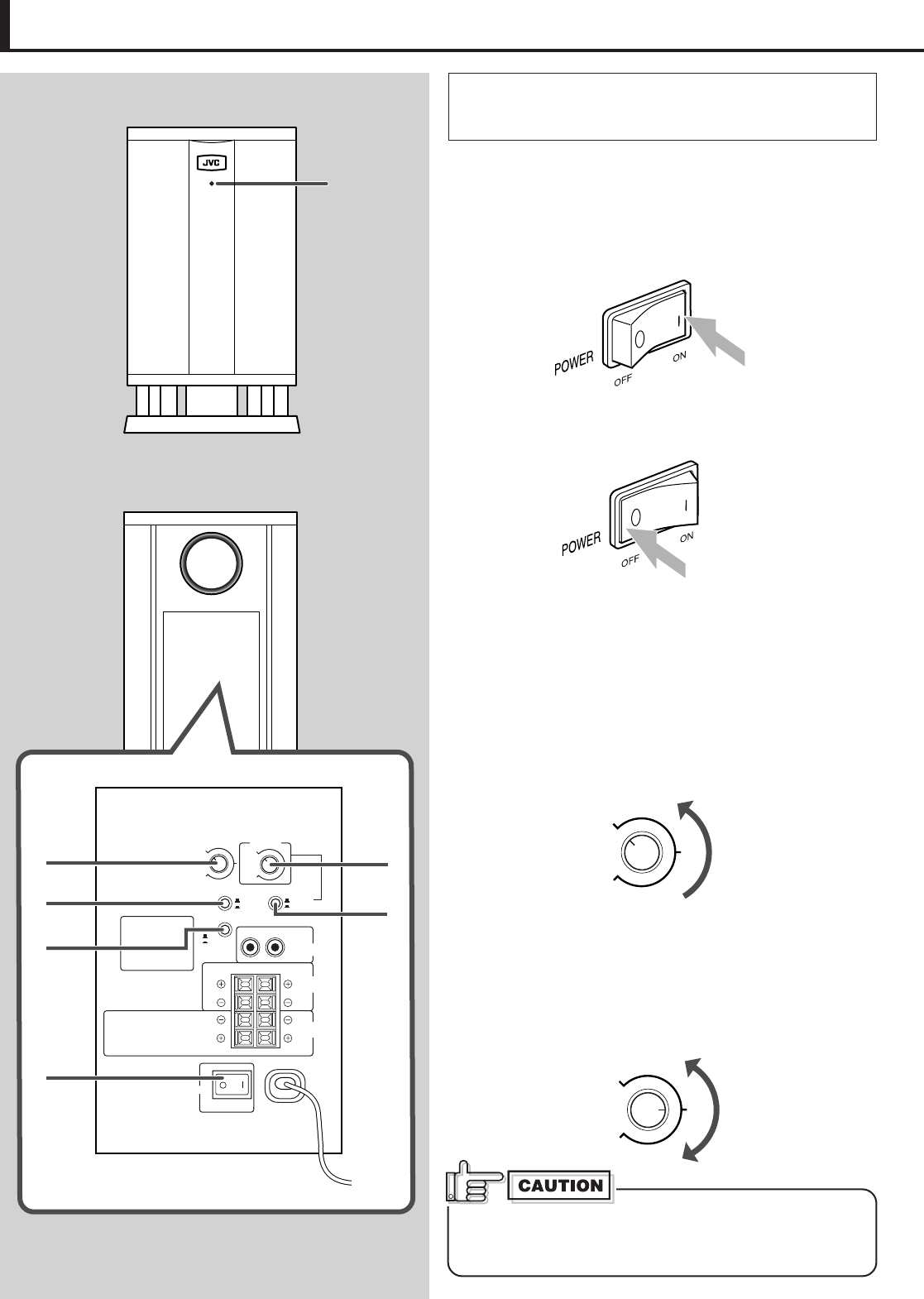 JVC

POWER
OFF
ON

POWER
OFF
ON

CAUTION