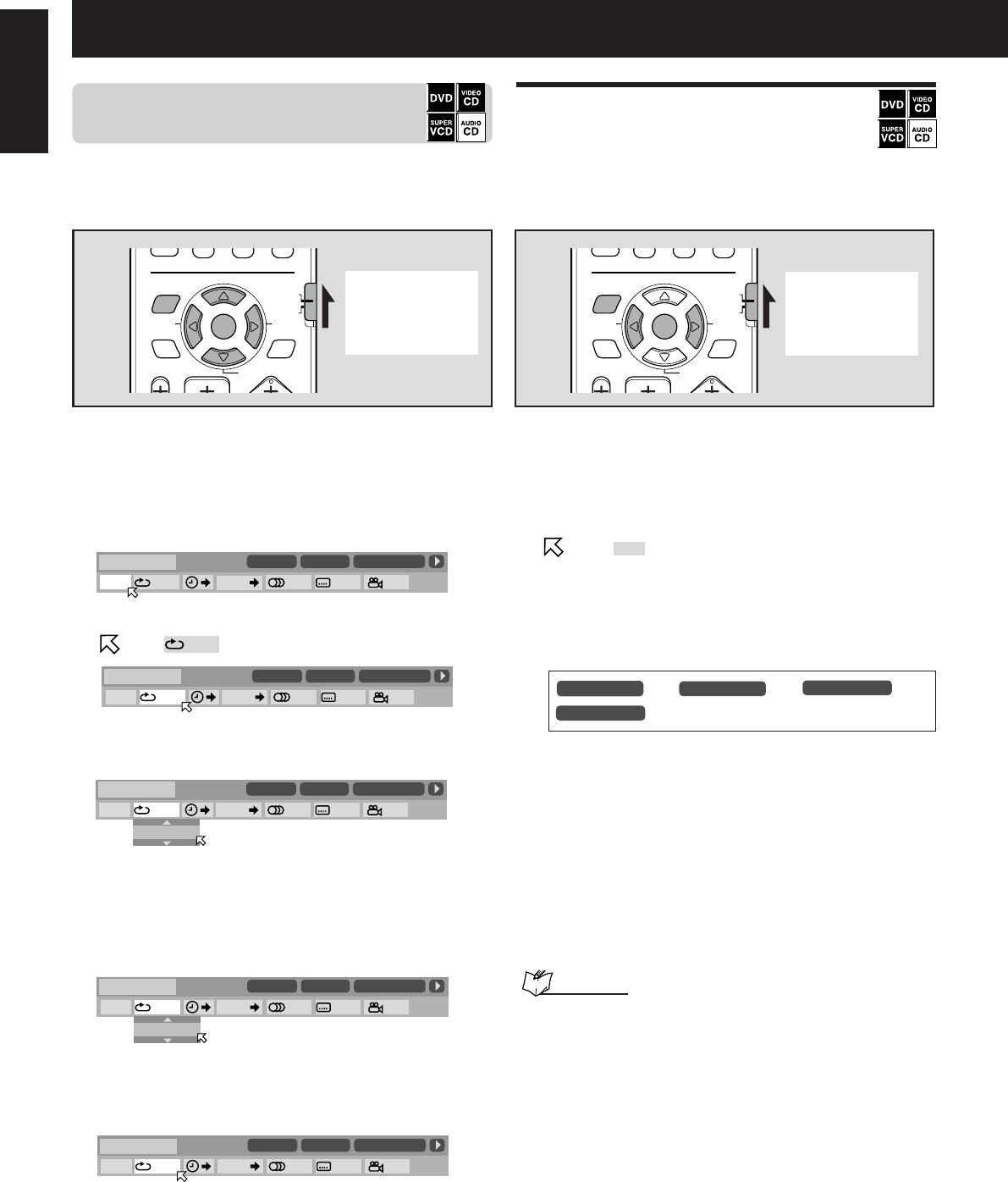 DVD

VIDEO CD

SUPER VCD

AUDIO CD

DVD

VIDEO CD

SUPER VCD

AUDIO CD