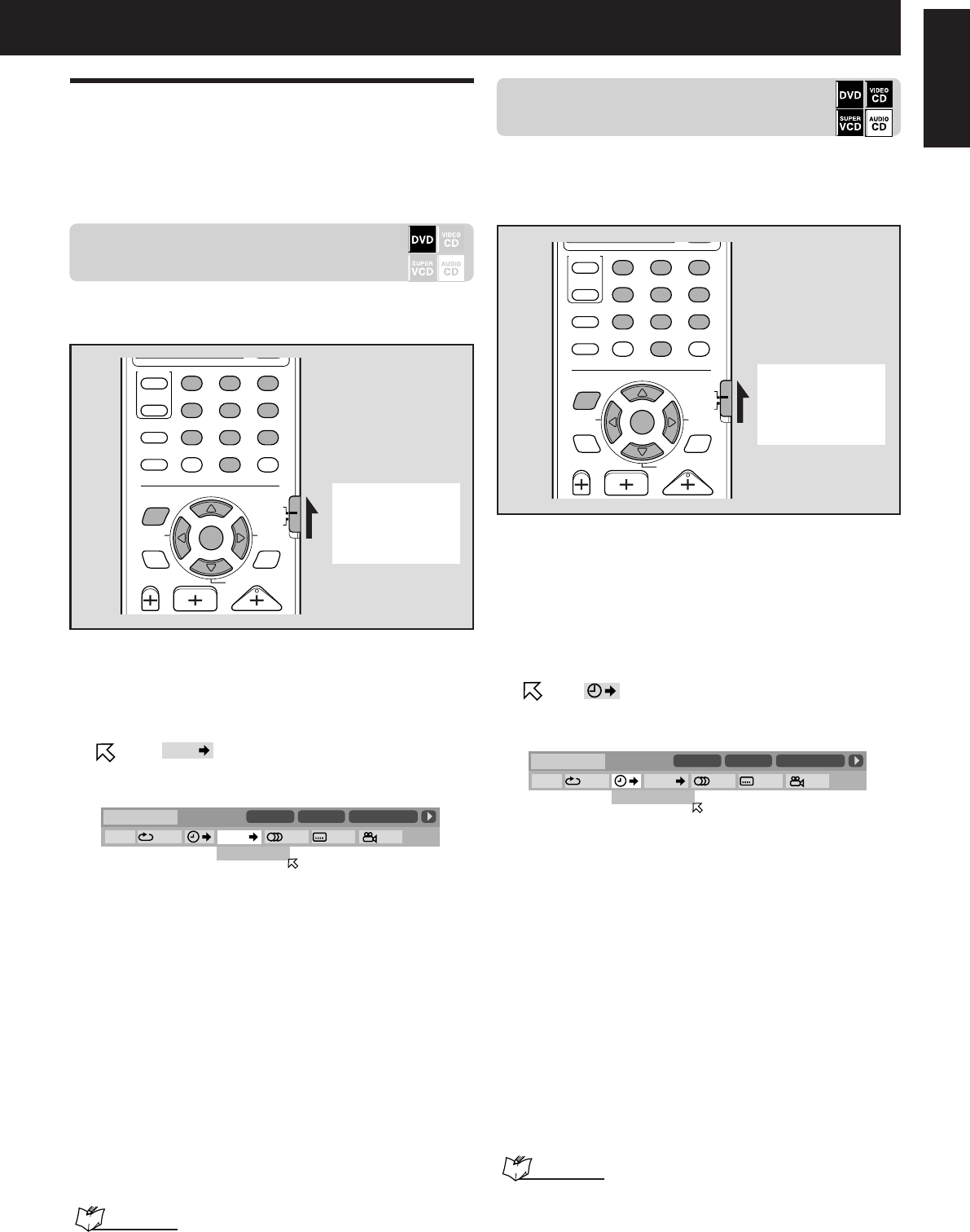 DVD VIDEO CD
SUPER VCD AUDIO CD

DVD VIDEO CD
SUPER VCD AUDIO CD