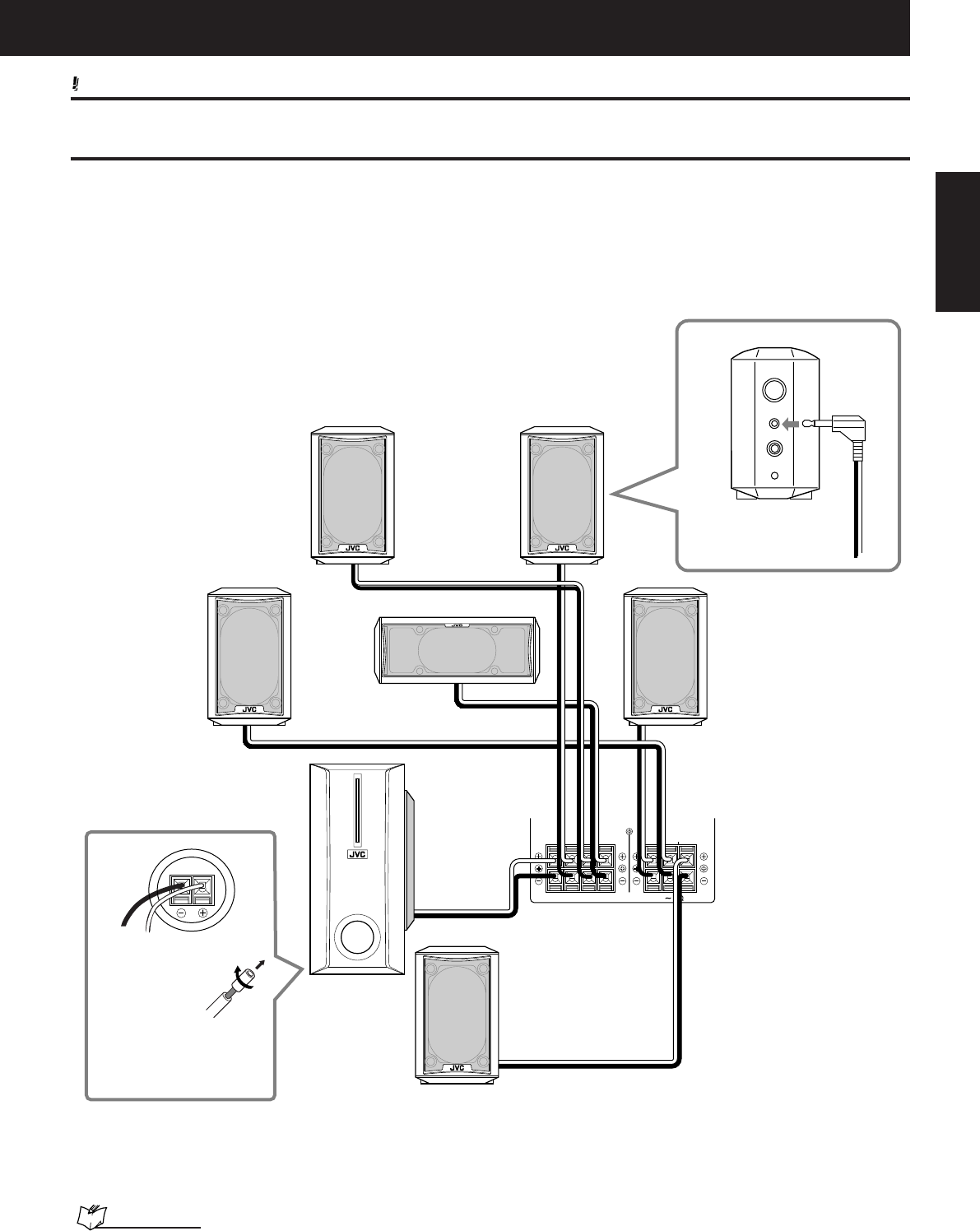 !

JVC

JVC

JVC

JVC

JVC

JVC

JVC