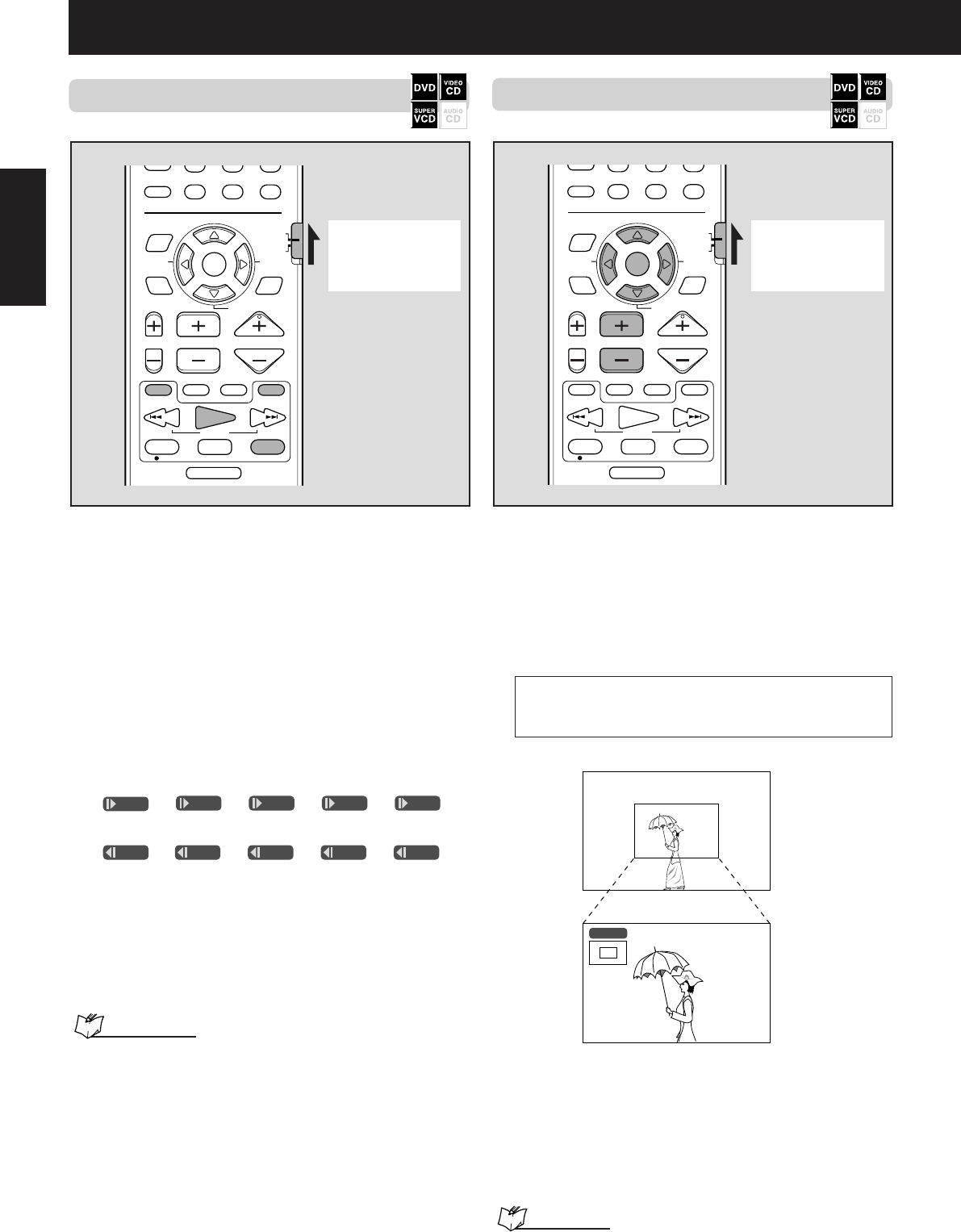 DVD VIDEO CD
SUPER VCD AUDIO CD

DVD VIDEO CD
SUPER VCD AUDIO CD