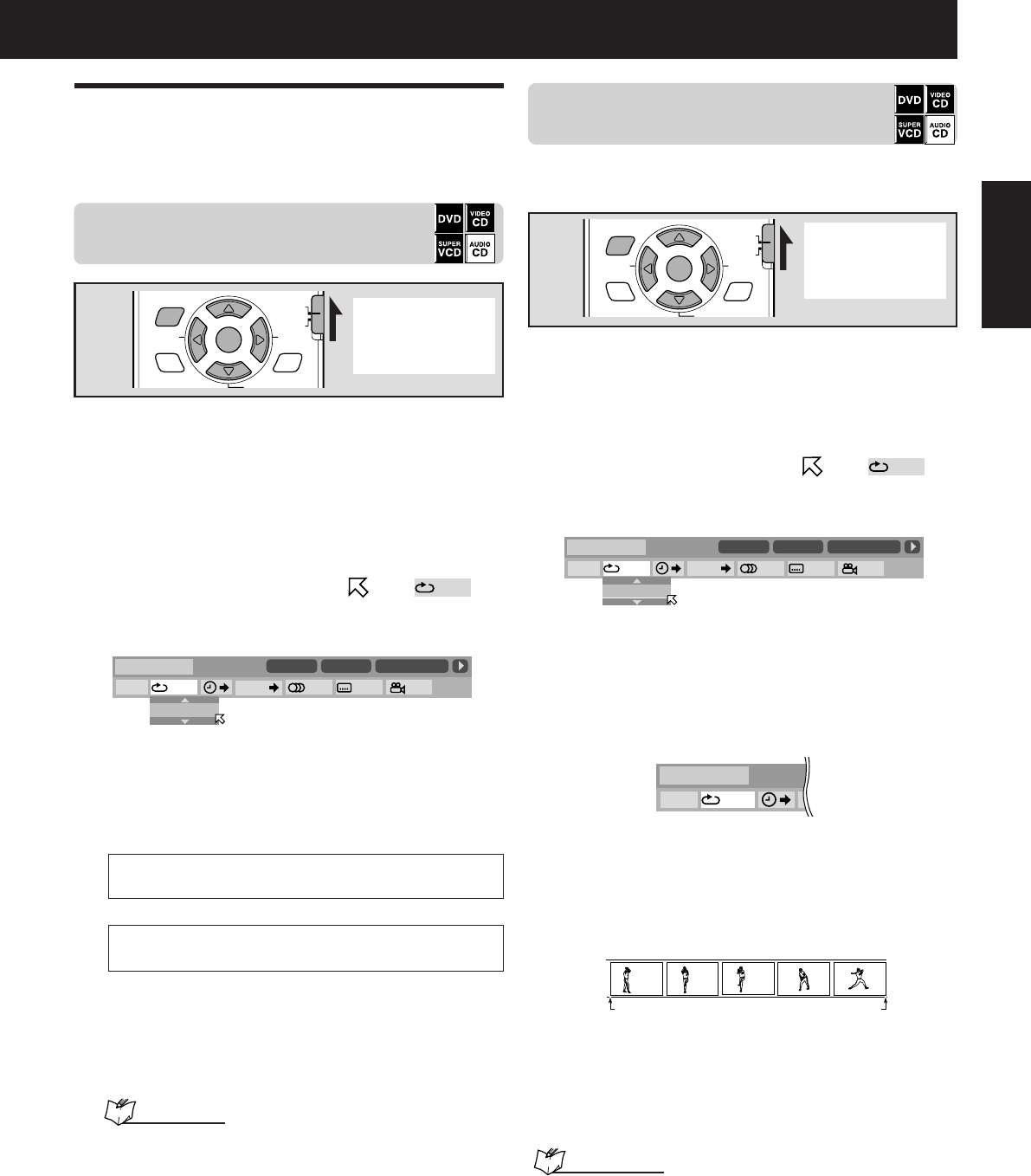 DVD VIDEO CD
SUPER VCD AUDIO CD

DVD VIDEO CD
SUPER VCD AUDIO CD