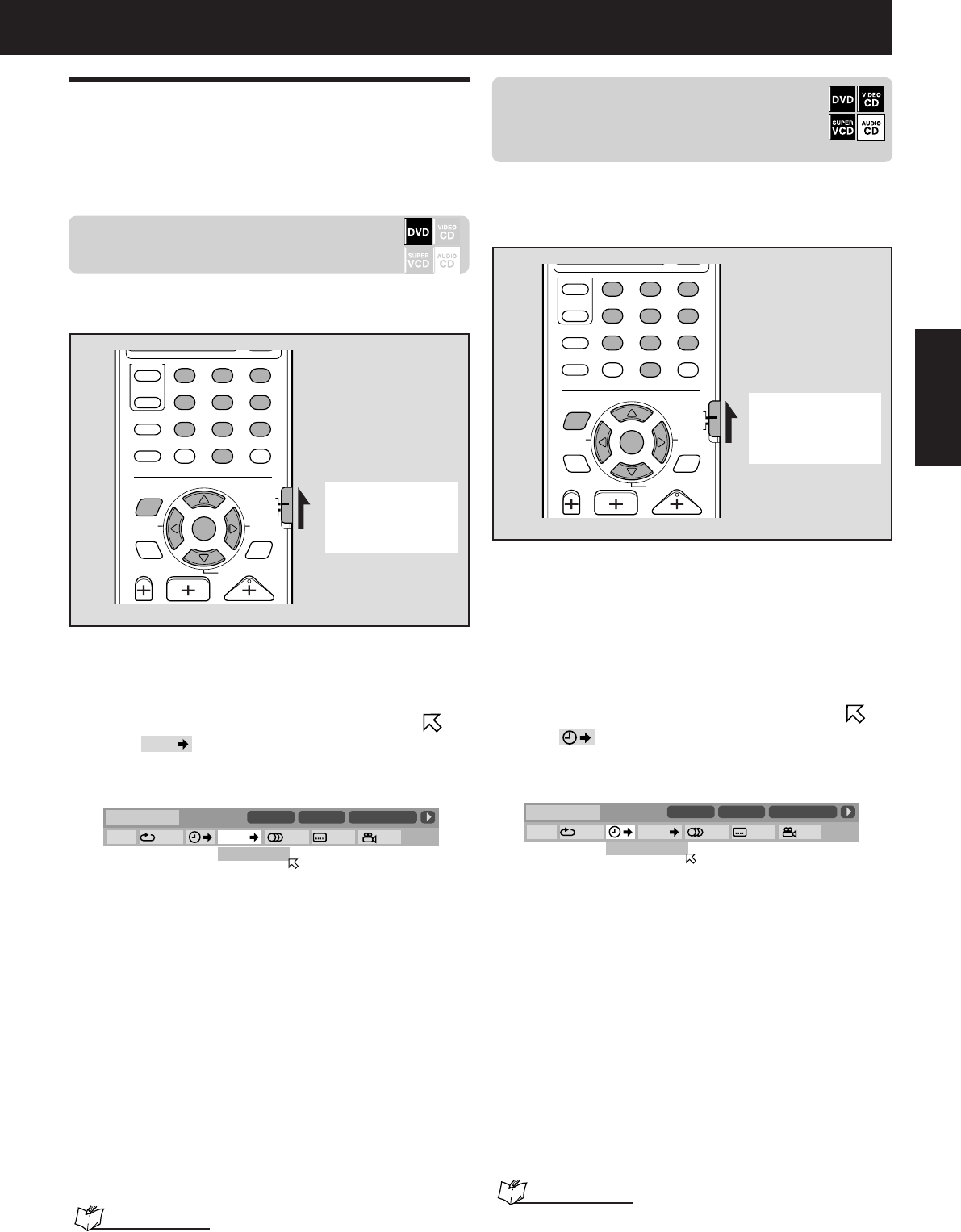 DVD
VIDEO CD
SUPER VCD
AUDIO CD

DVD
VIDEO CD
SUPER VCD
AUDIO CD