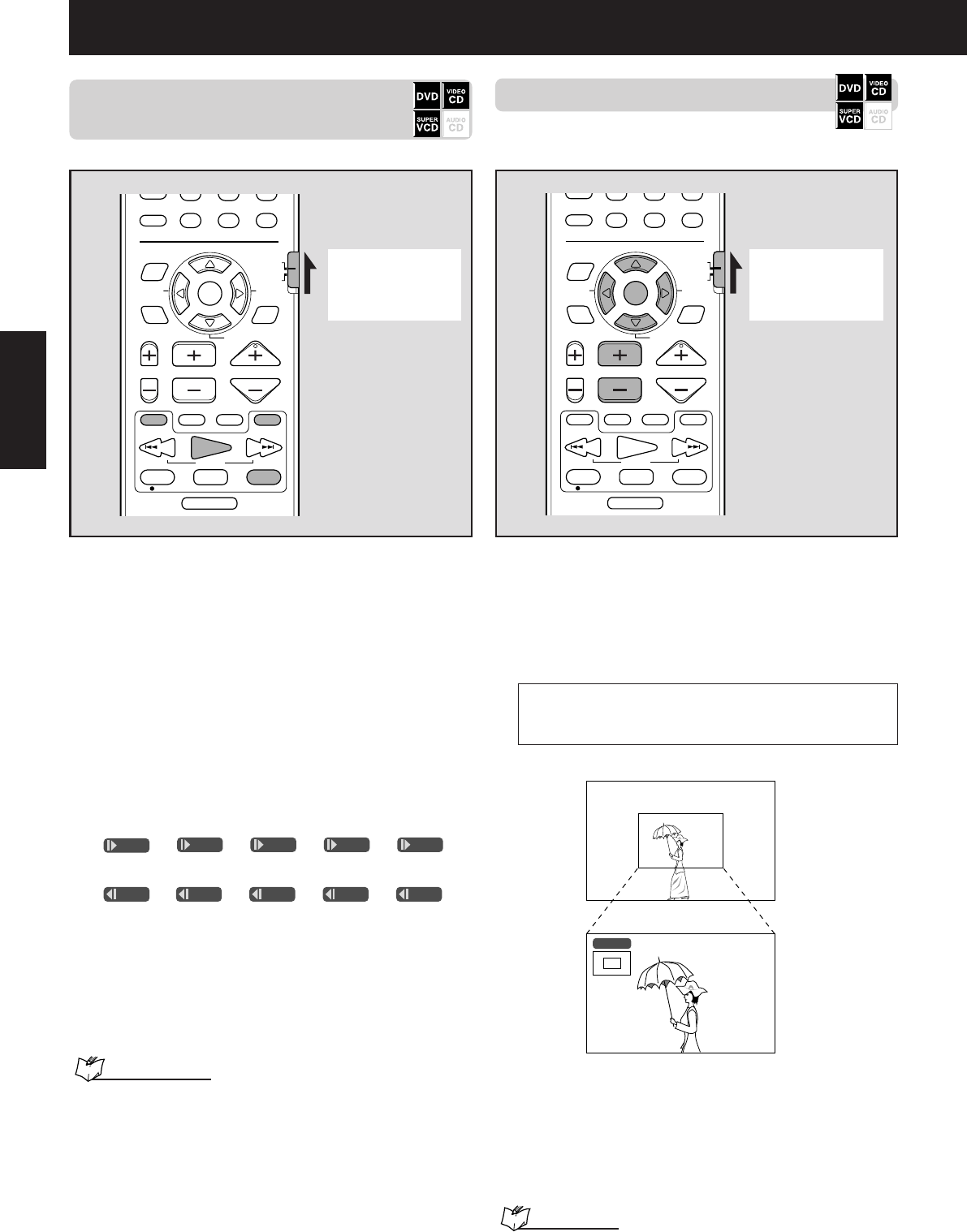 DVD VIDEO CD SUPER VCD AUDIO CD

DVD VIDEO CD SUPER VCD AUDIO CD