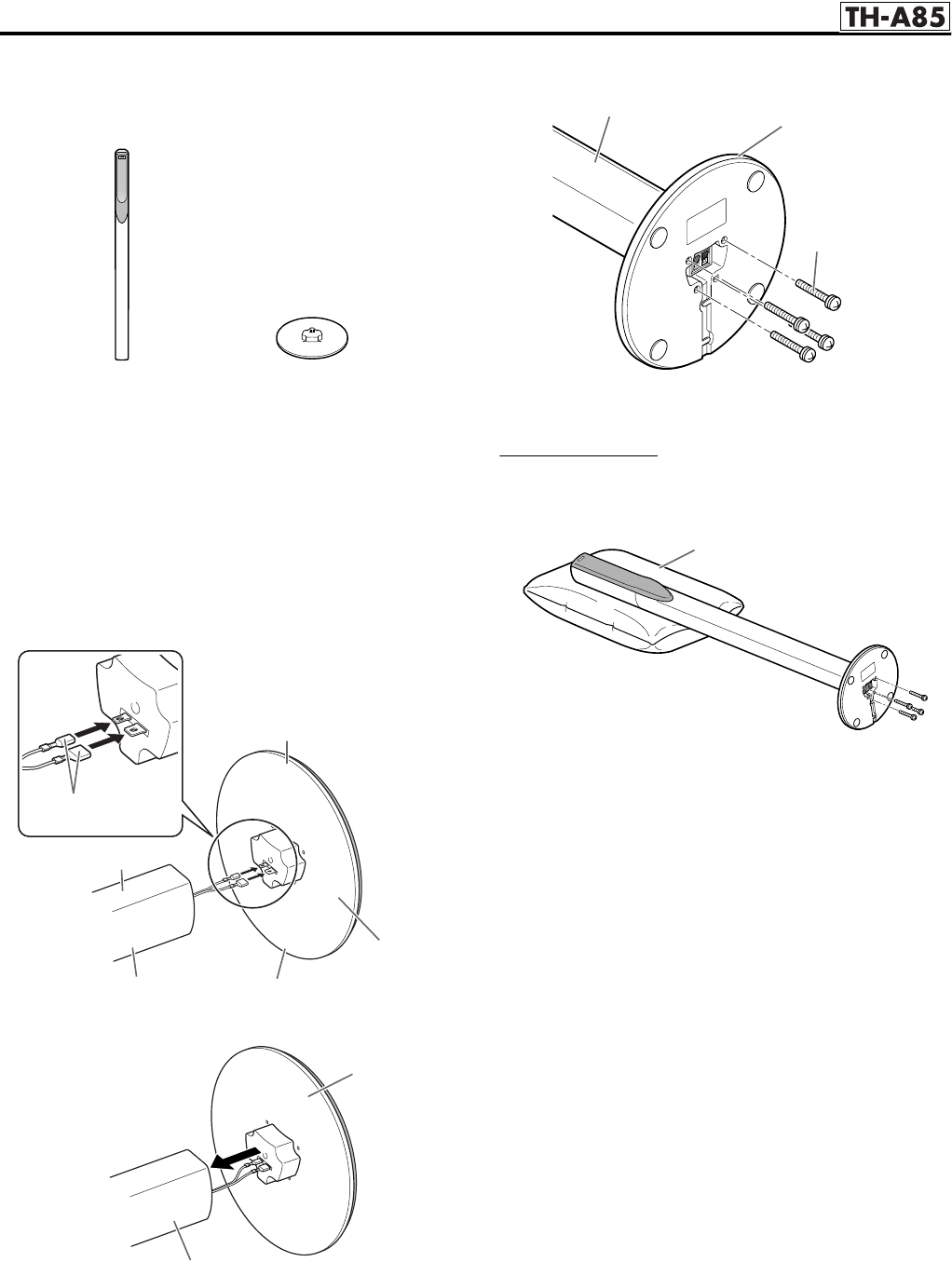 TH-A85