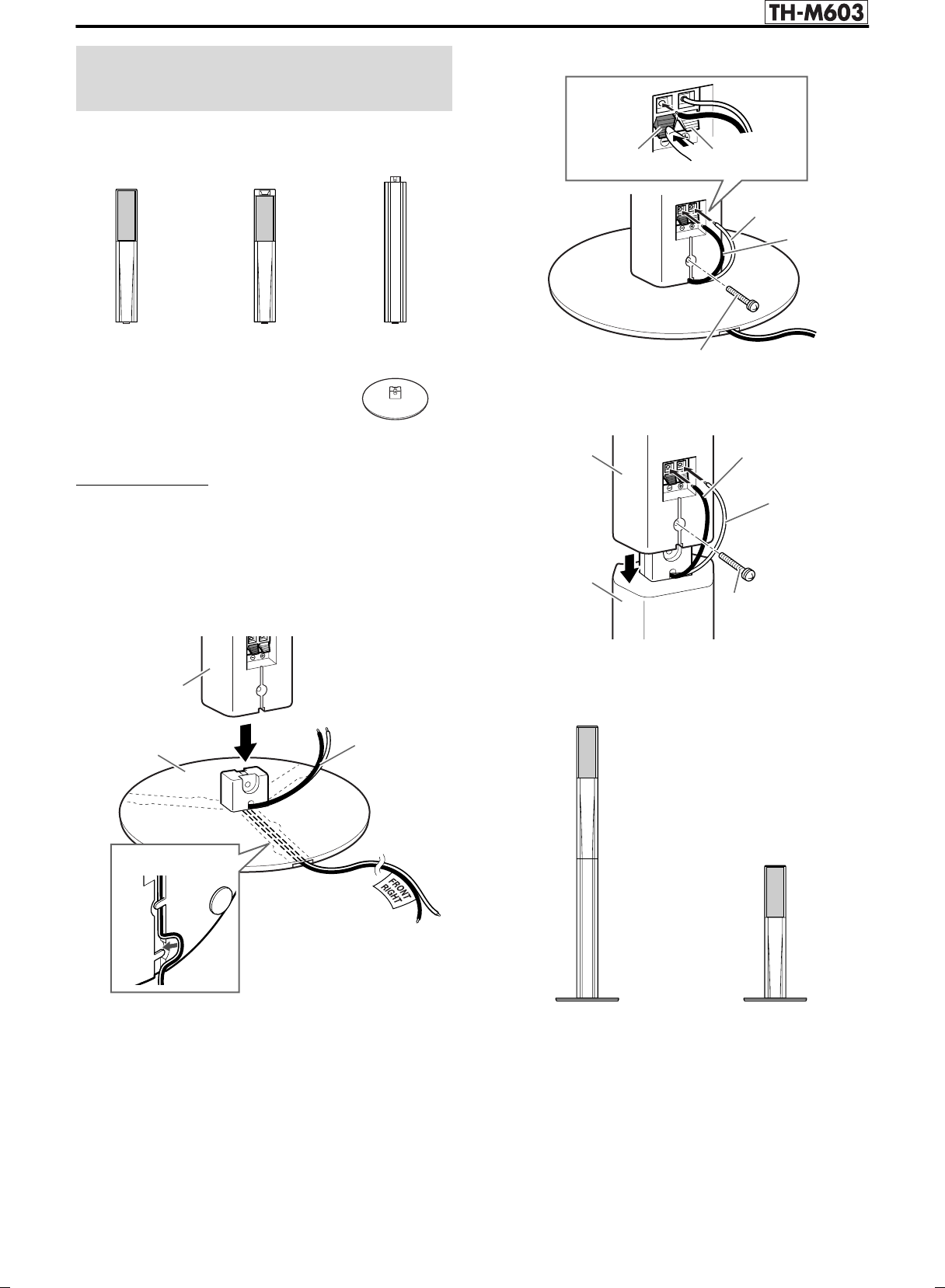 TH-M603

FRONT RIGHT