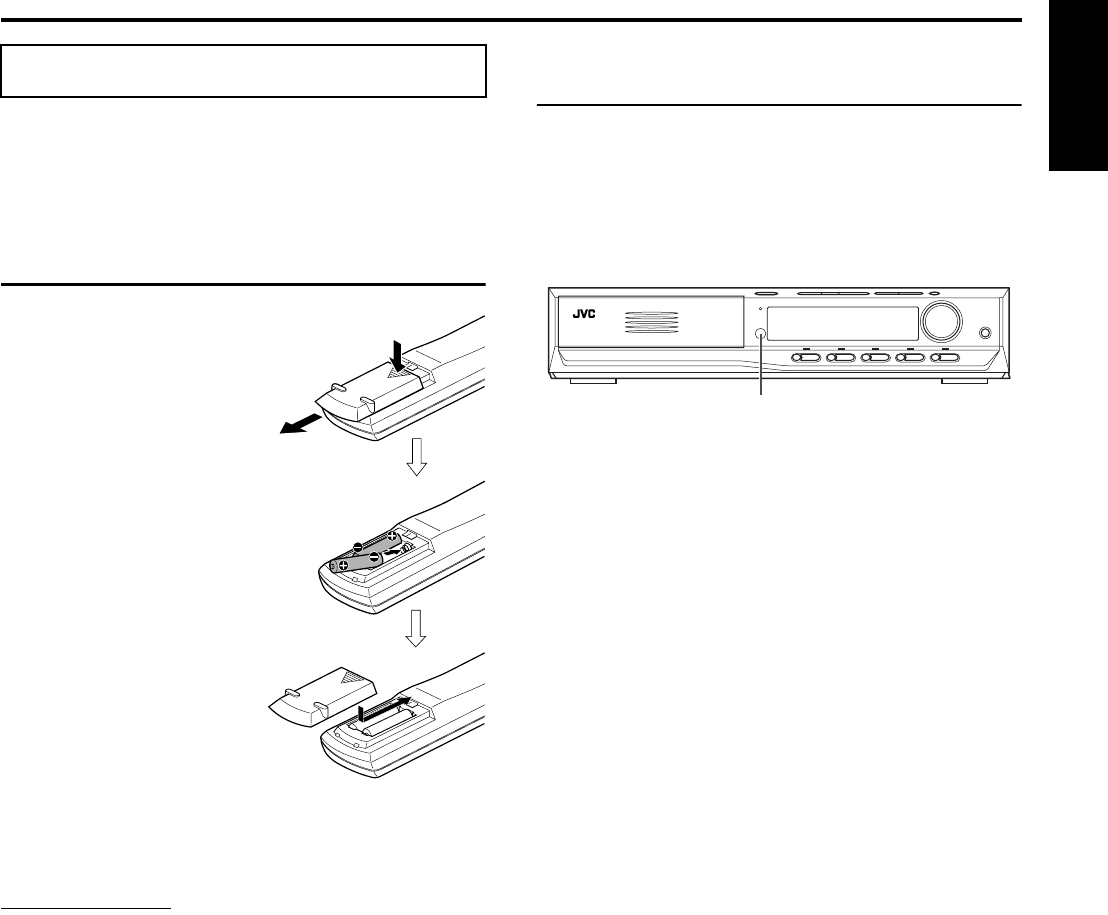 JVC