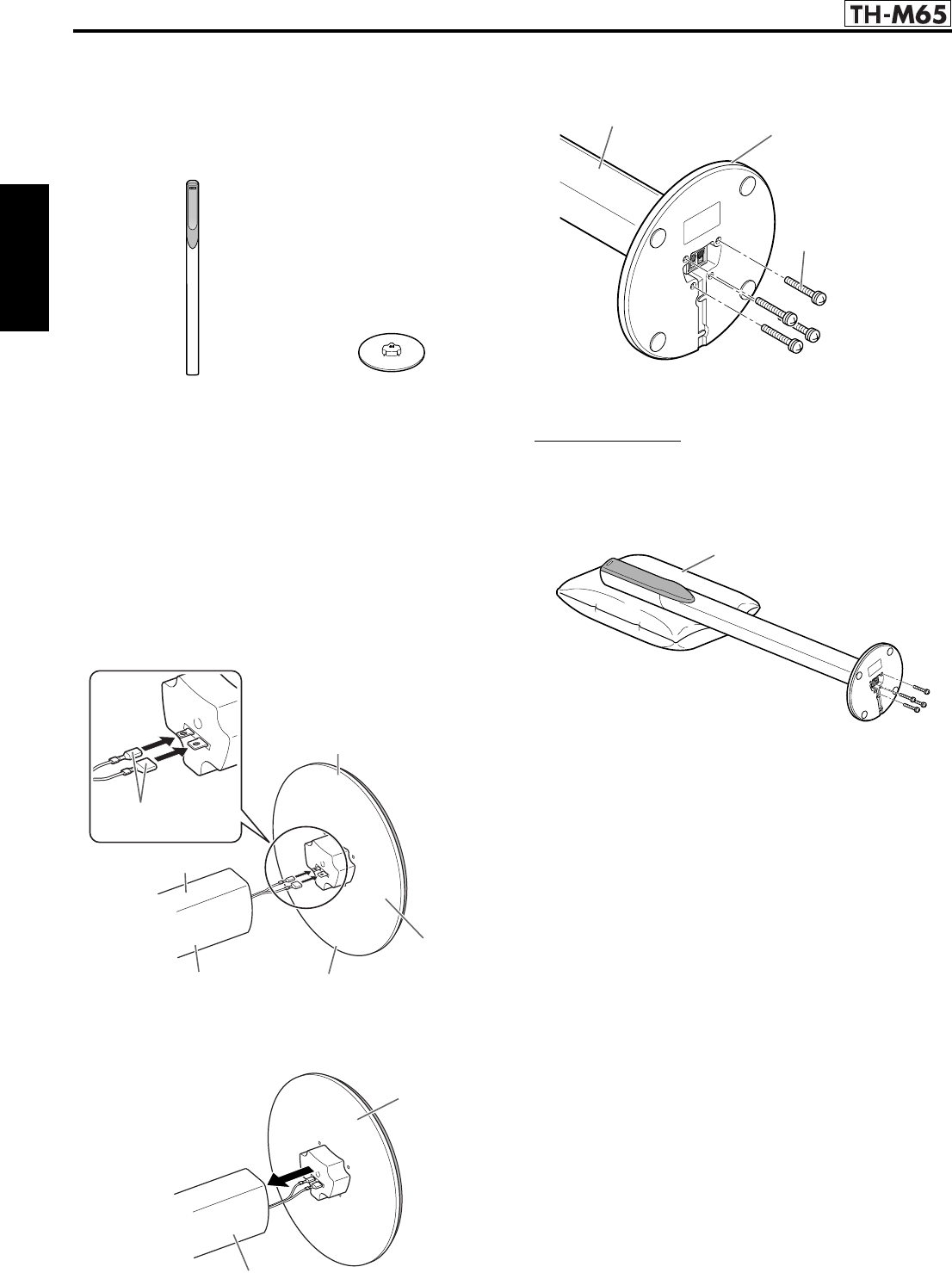 TH-M65