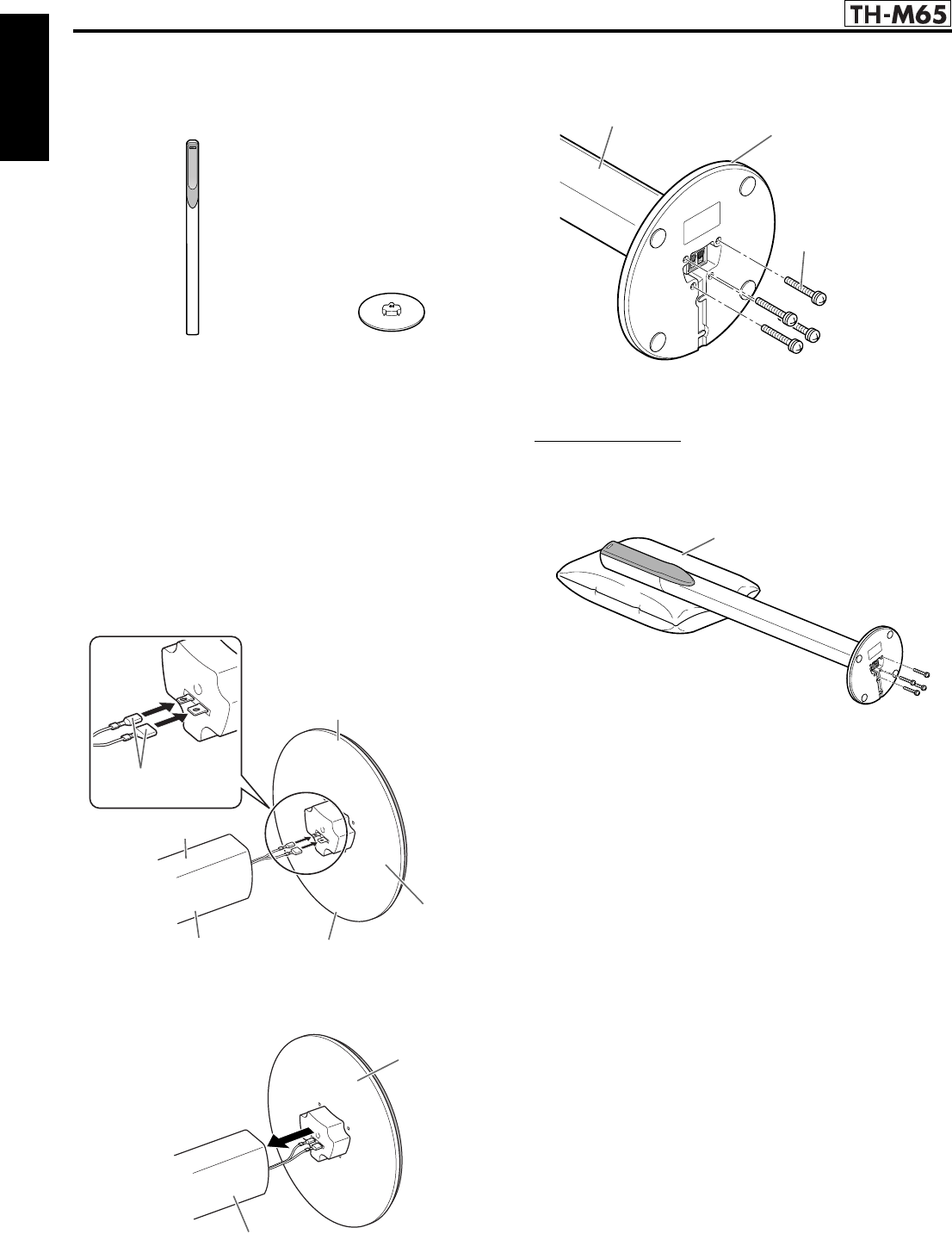 TH-M65