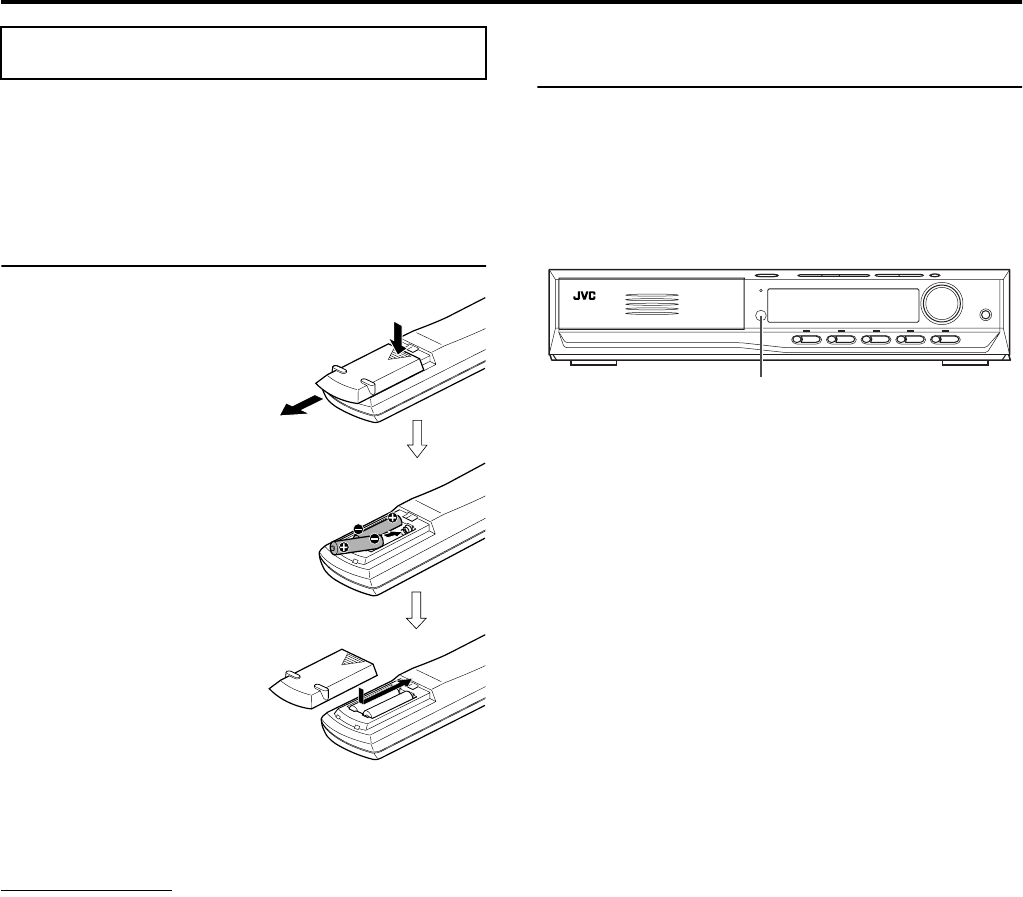 JVC