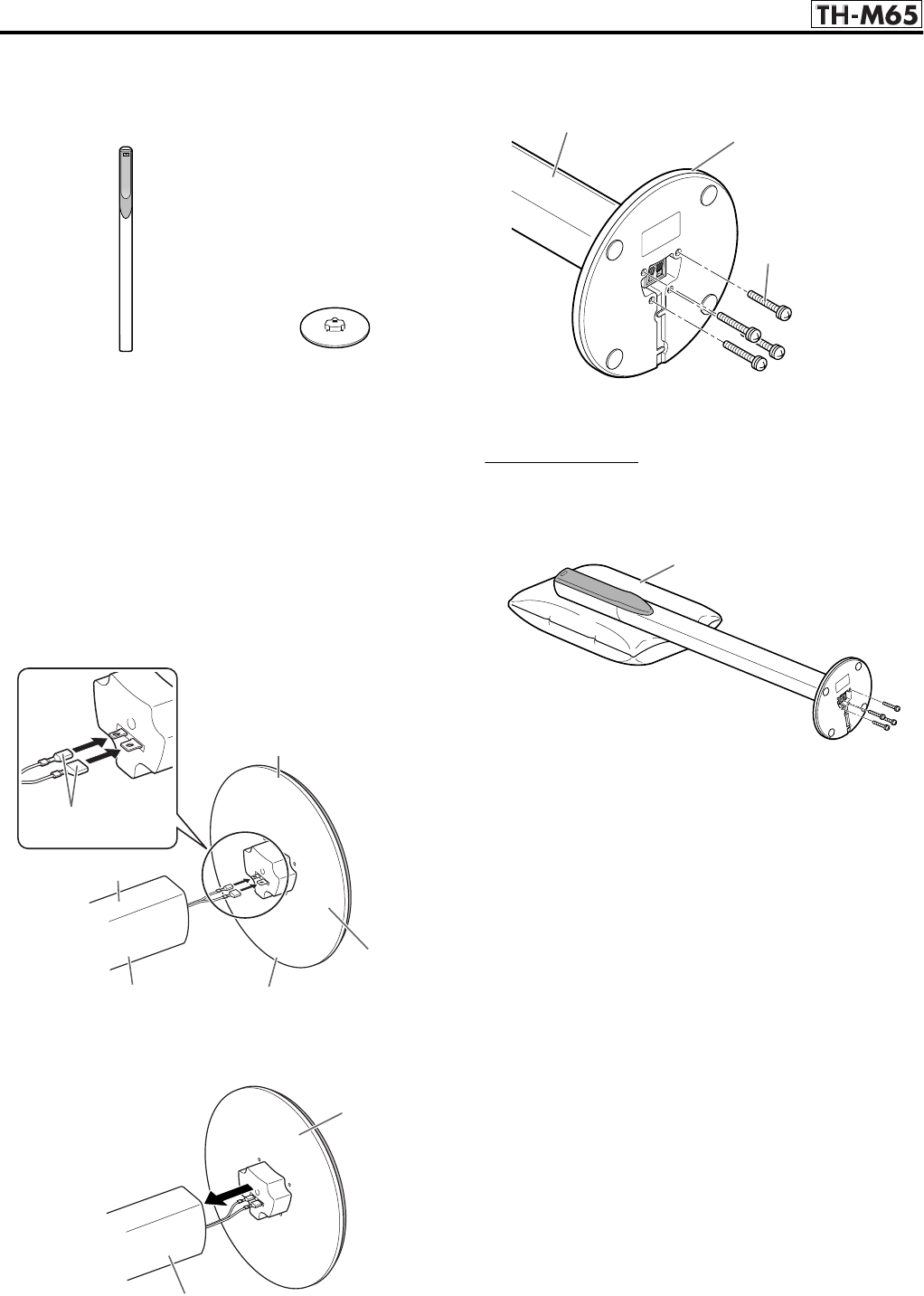 TH-M65