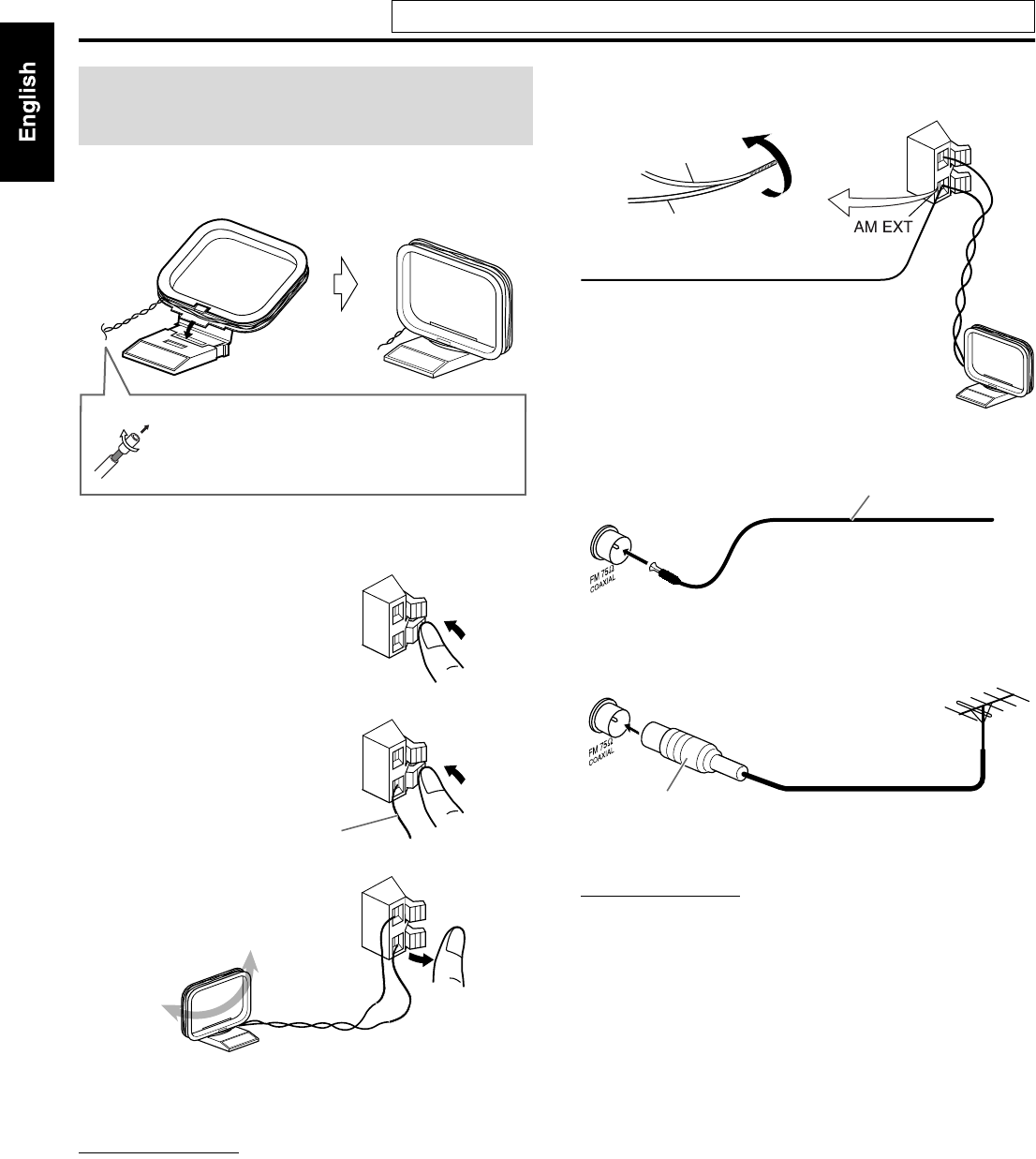 English

AM EXT

FM 75Ω COAXIAL

FM 75Ω COAXIAL