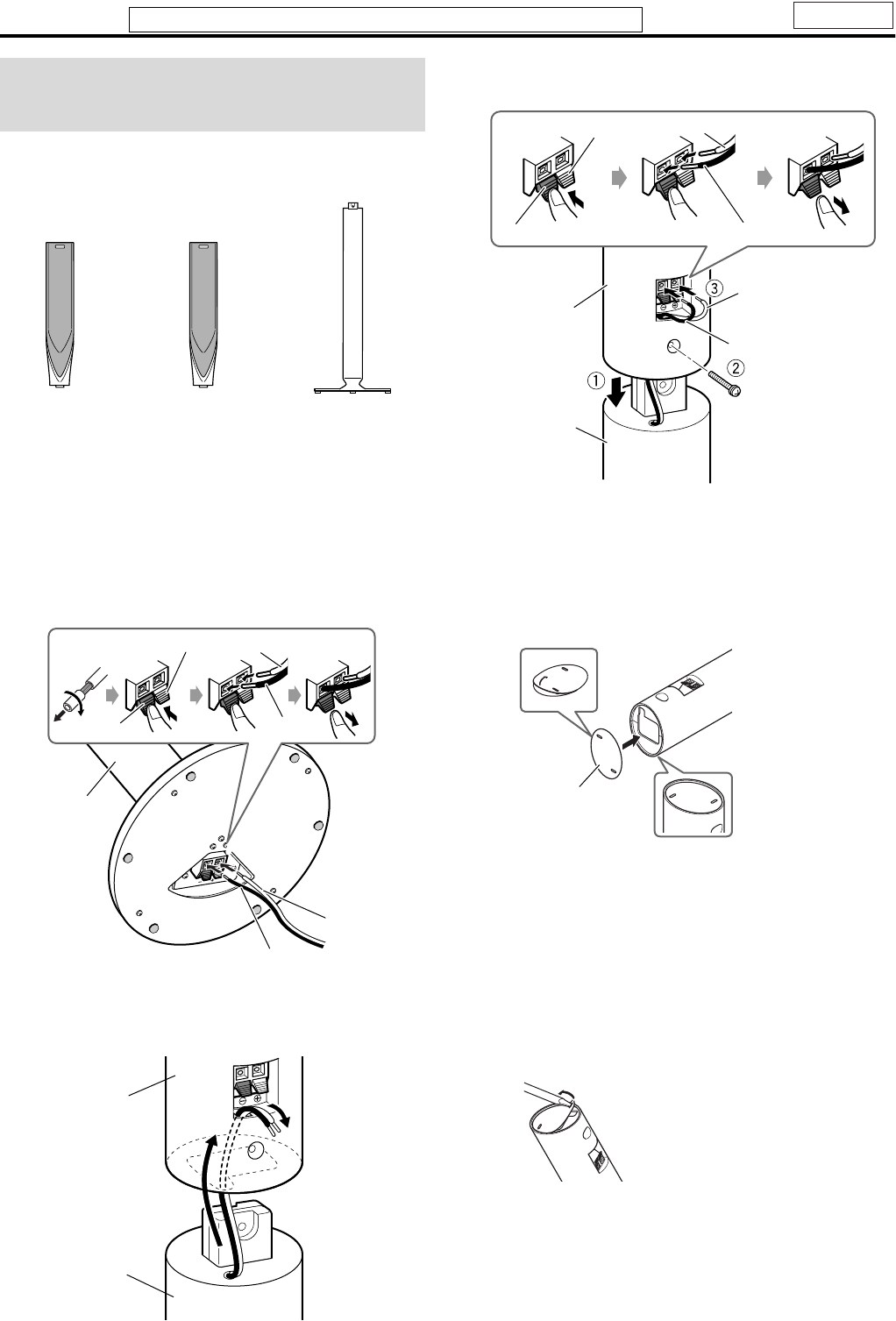 ①
②
③