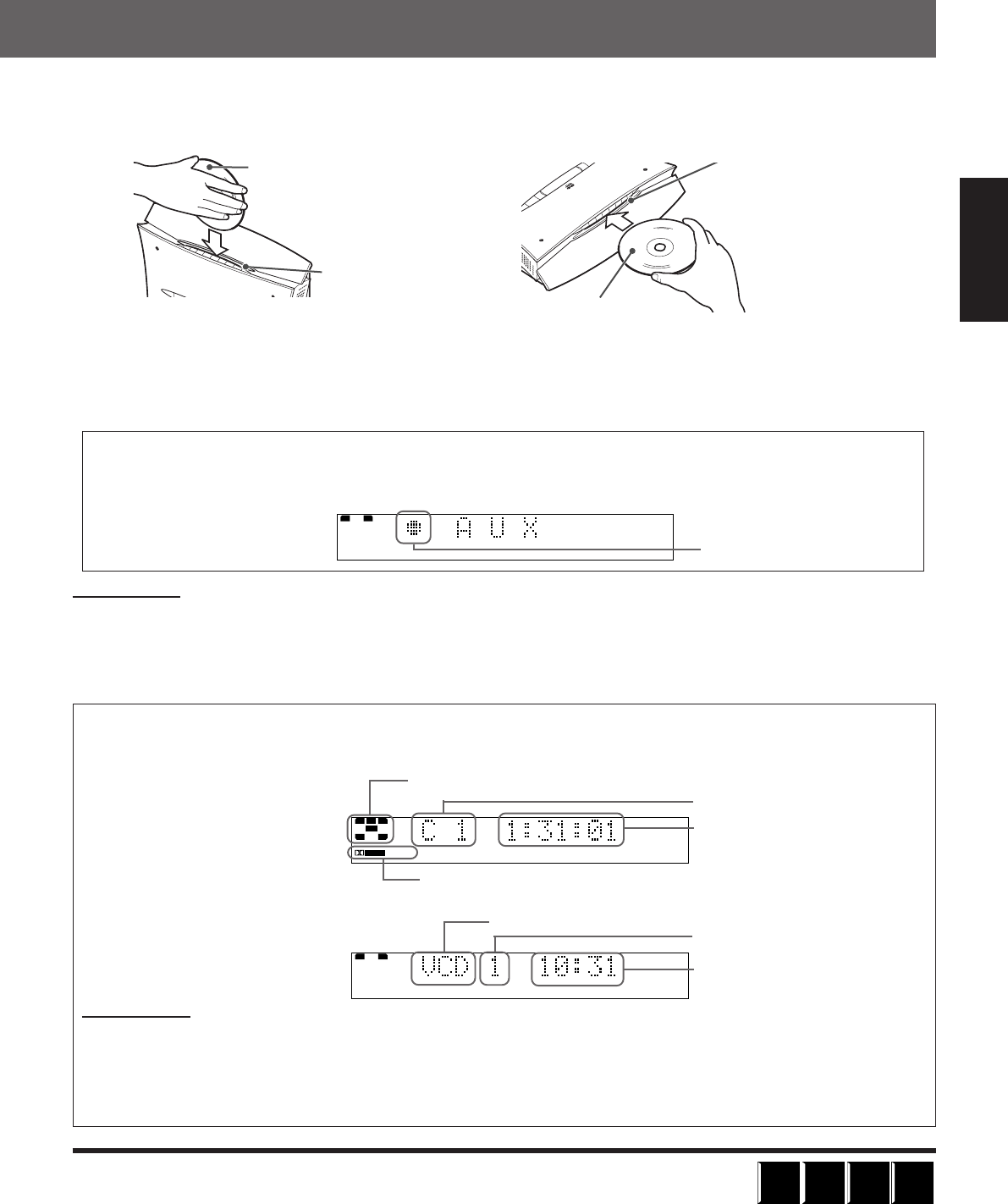 A U X

C 1 1:31:01

VCD 1 10:31