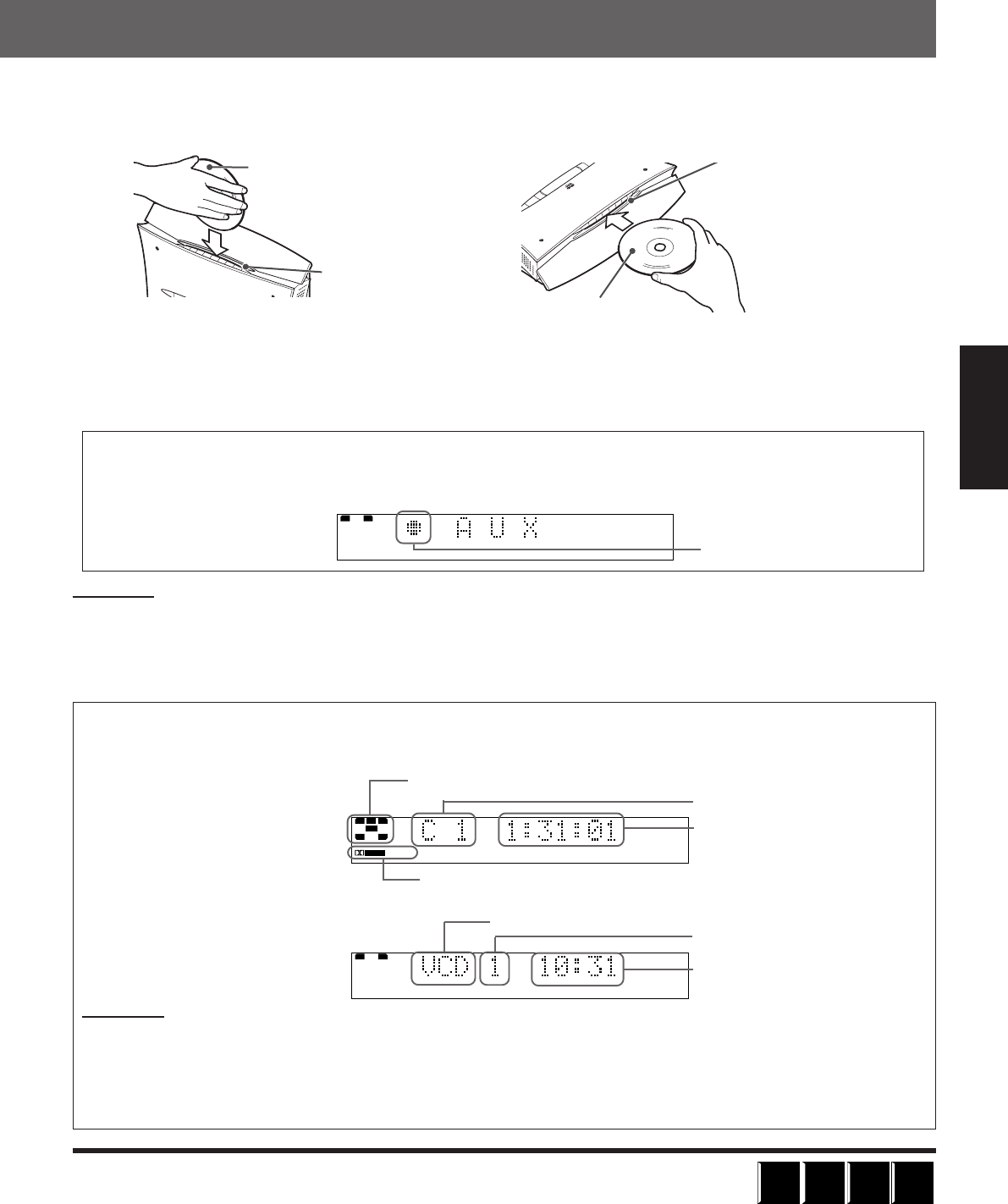 A U X

C 1 1:31:01

VCD 1 10:31