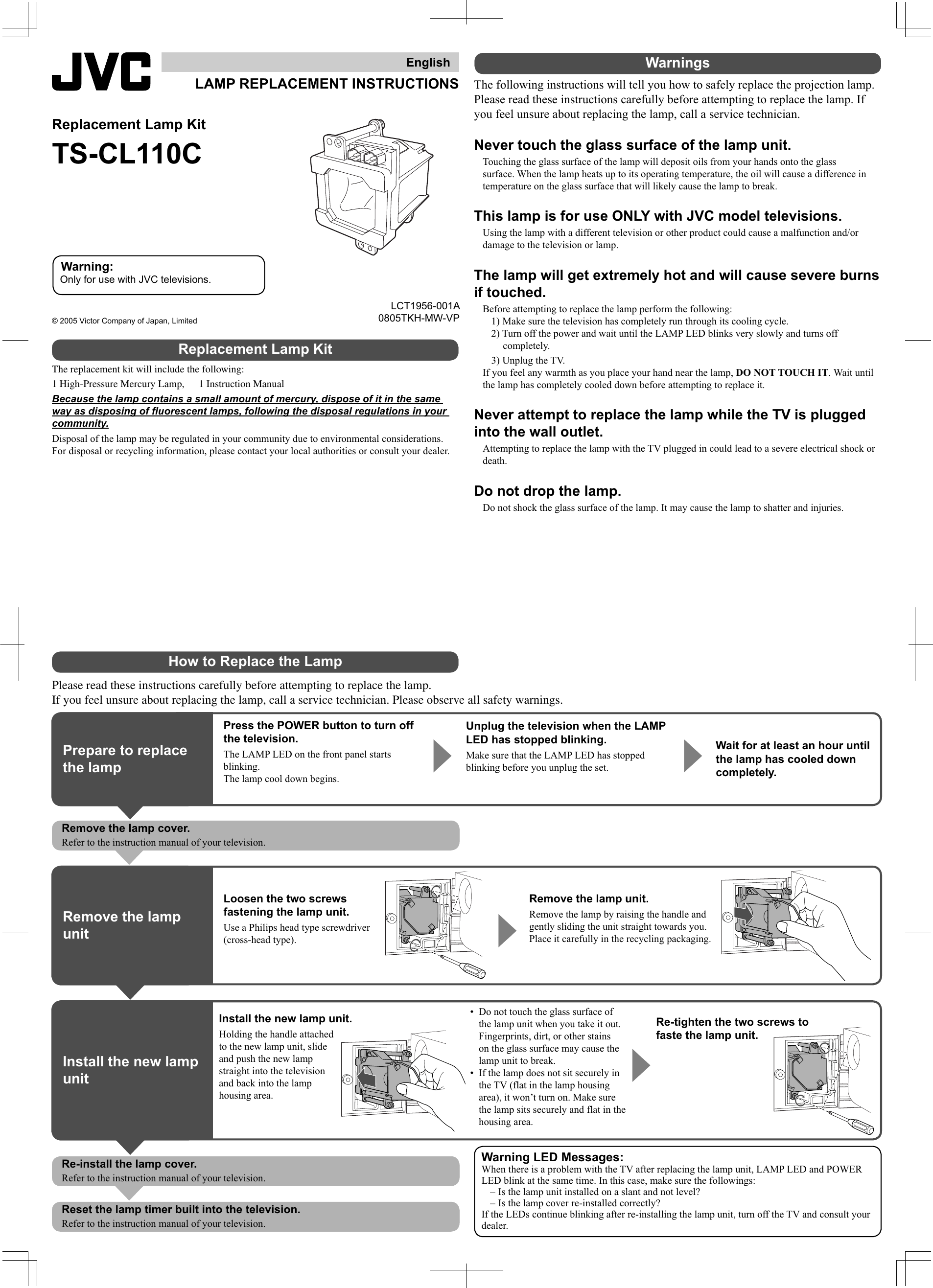 JVC

English

LAMP REPLACEMENT INSTRUCTIONS

Replacement Lamp Kit

TS-CL110C

Warning:
Only for use with JVC televisions.

© 2005 Victor Company of Japan, Limited

LCT1956-001A
0805TKH-MW-VP

Replacement Lamp Kit

The replacement kit will include the following:

1 High-Pressure Mercury Lamp, 1 Instruction Manual

Because the lamp contains a small amount of mercury, dispose of it in the same way as disposing of fluorescent lamps, following the disposal regulations in your community.

Disposal of the lamp may be regulated in your community due to environmental considerations. For disposal or recycling information, please contact your local authorities or consult your dealer.

Warnings

The following instructions will tell you how to safely replace the projection lamp. Please read these instructions carefully before attempting to replace the lamp. If you feel unsure about replacing the lamp, call a service technician.

Never touch the glass surface of the lamp unit.

Touching the glass surface of the lamp will deposit oils from your hands onto the glass surface. When the lamp heats up to its operating temperature, the oil will cause a difference in temperature on the glass surface that will likely cause the lamp to break.

This lamp is for use ONLY with JVC model televisions.

Using the lamp with a different television or other product could cause a malfunction and/or damage to the television or lamp.

The lamp will get extremely hot and will cause severe burns if touched.

Before attempting to replace the lamp perform the following:
1) Make sure the television has completely run through its cooling cycle.
2) Turn off the power and wait until the LAMP LED blinks very slowly and turns off completely.
3) Unplug the TV.
If you feel any warmth as you place your hand near the lamp, DO NOT TOUCH IT. Wait until the lamp has completely cooled down before attempting to replace it.

Never attempt to replace the lamp while the TV is plugged into the wall outlet.

Attempting to replace the lamp with the TV plugged in could lead to a severe electrical shock or death.

Do not drop the lamp.

Do not shock the glass surface of the lamp. It may cause the lamp to shatter and injuries.

How to Replace the Lamp

Please read these instructions carefully before attempting to replace the lamp.
If you feel unsure about replacing the lamp, call a service technician. Please observe all safety warnings.

Prepare to replace the lamp

Press the POWER button to turn off the television.
The LAMP LED on the front panel starts blinking.
The lamp cool down begins.

Unplug the television when the LAMP LED has stopped blinking.
Make sure that the LAMP LED has stopped blinking before you unplug the set.

Wait for at least an hour until the lamp has cooled down completely.

Remove the lamp cover.
Refer to the instruction manual of your television.

Remove the lamp unit

Loosen the two screws fastening the lamp unit.
Use a Philips head type screwdriver (cross-head type).

Remove the lamp unit.
Remove the lamp by raising the handle and gently sliding the unit straight towards you. Place it carefully in the recycling packaging.

Install the new lamp unit

Install the new lamp unit.
Holding the handle attached to the new lamp unit, slide and push the new lamp straight into the television and back into the lamp housing area.

• Do not touch the glass surface of the lamp unit when you take it out. Fingerprints, dirt, or other stains on the glass surface may cause the lamp unit to break.
• If the lamp does not sit securely in the TV (flat in the lamp housing area), it won’t turn on. Make sure the lamp sits securely and flat in the housing area.

Re-tighten the two screws to faste the lamp unit.

Re-install the lamp cover.
Refer to the instruction manual of your television.

Reset the lamp timer built into the television.
Refer to the instruction manual of your television.

Warning LED Messages:
When there is a problem with the TV after replacing the lamp unit, LAMP LED and POWER LED blink at the same time. In this case, make sure the followings:
– Is the lamp unit installed on a slant and not level?
– Is the lamp cover re-installed correctly?
If the LEDs continue blinking after re-installing the lamp unit, turn off the TV and consult your dealer.