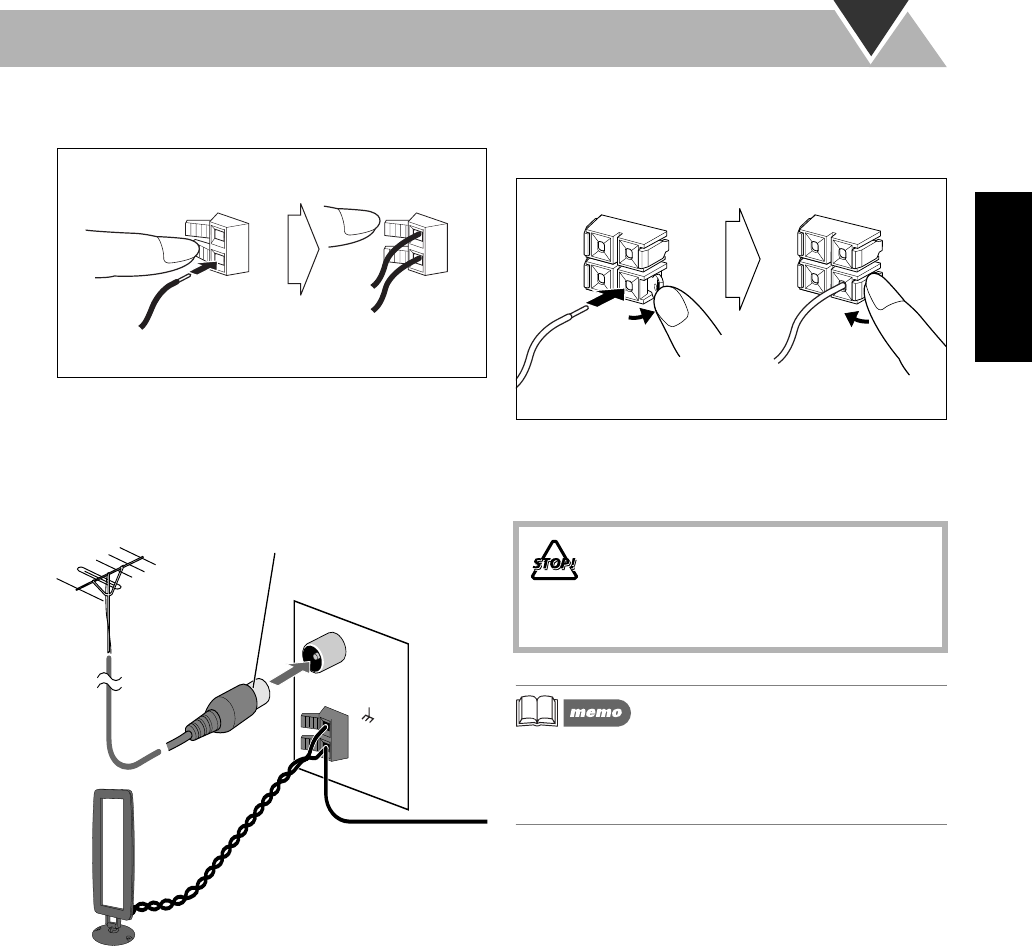 STOP!

memo