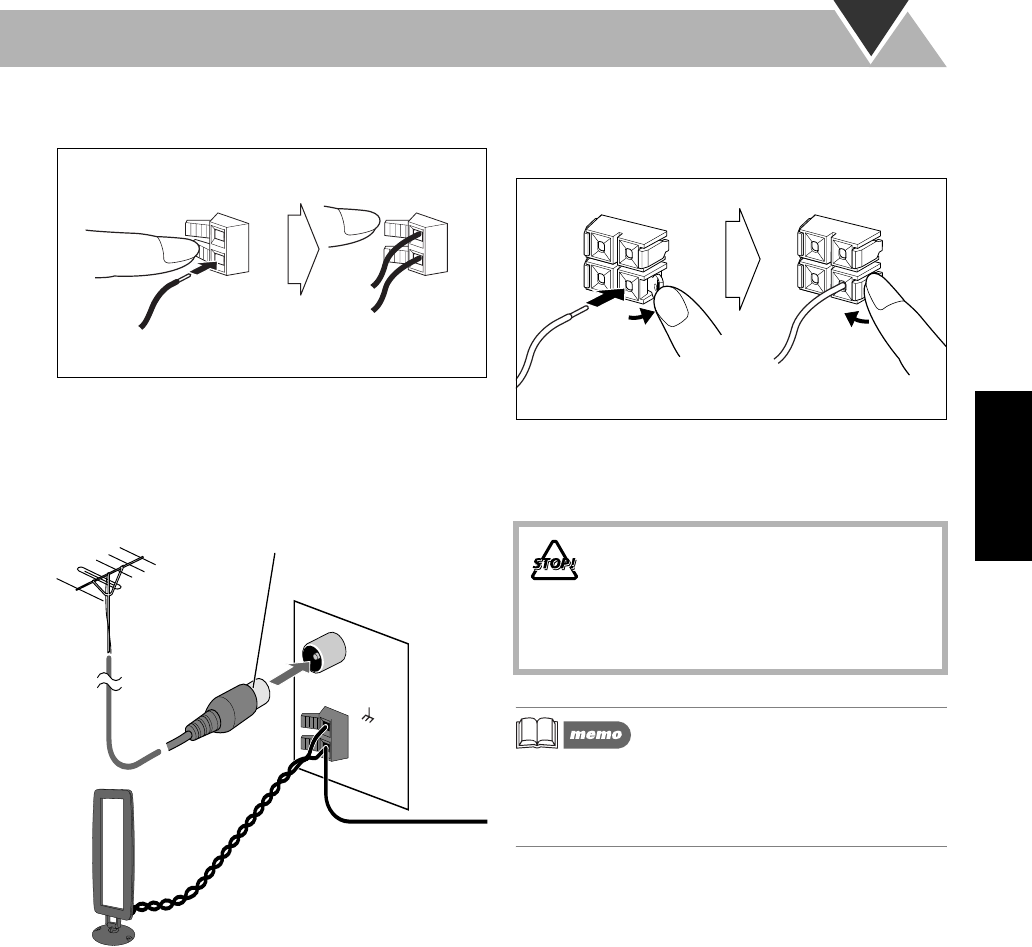 STOP!

memo