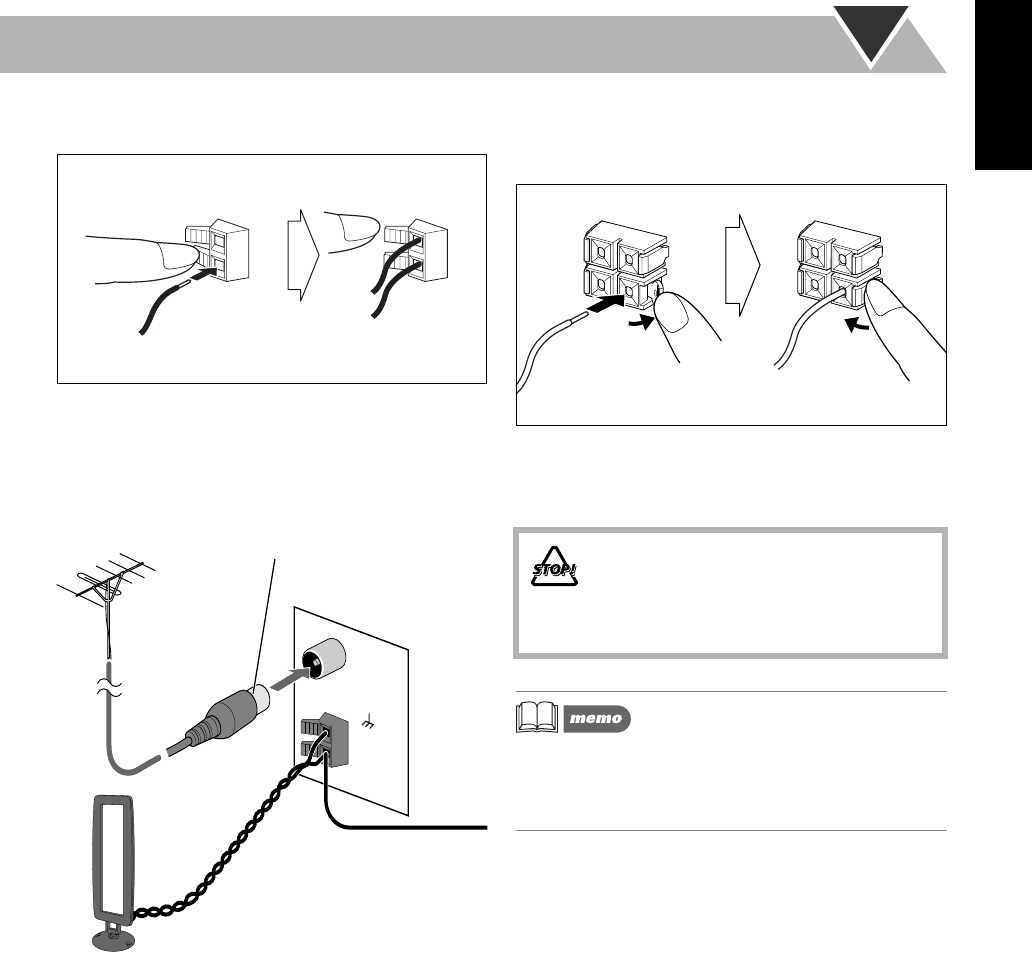 STOP!

memo