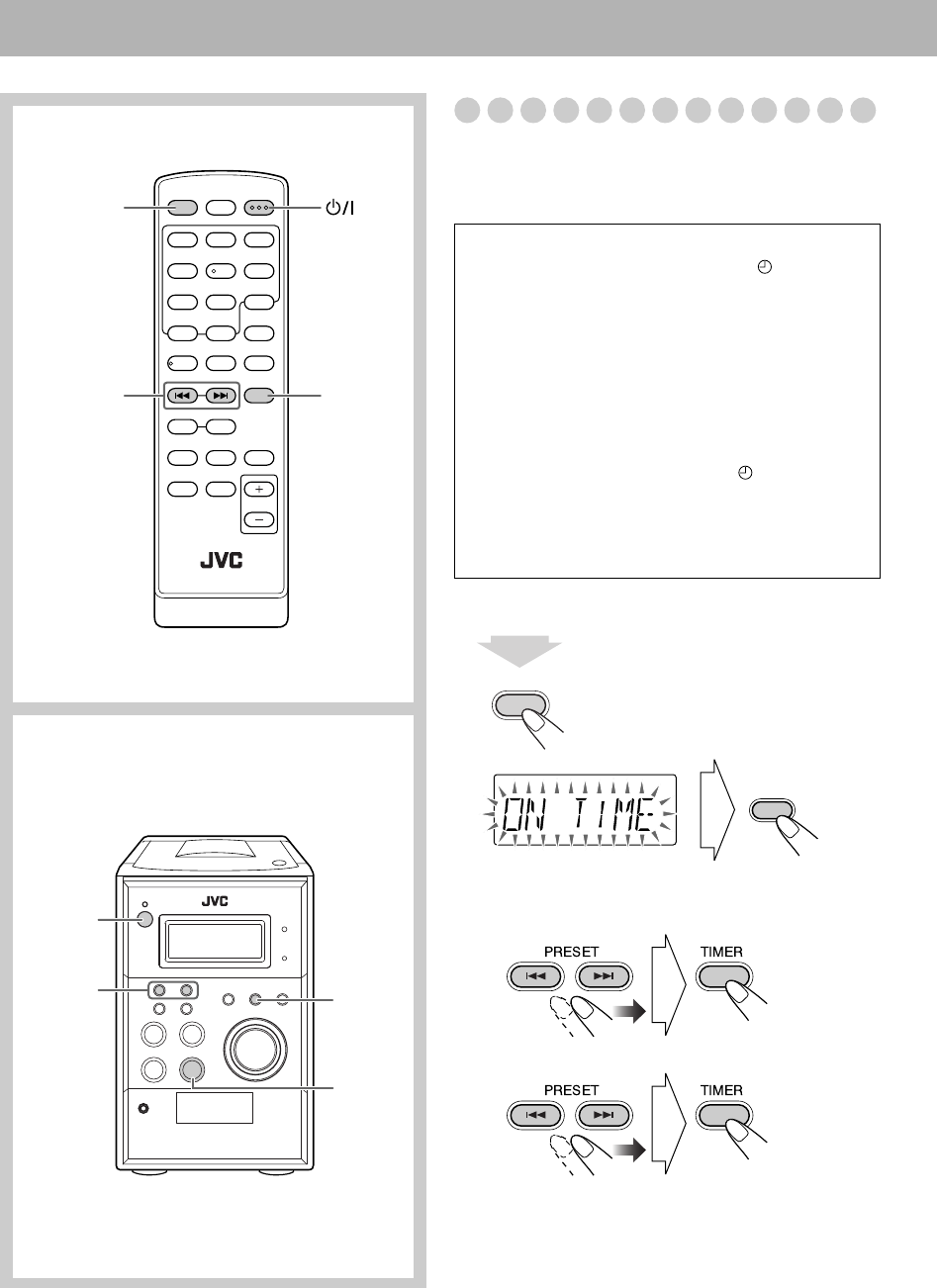 JVC

JVC

ON TIME

PRESET

TIMER

PRESET

TIMER