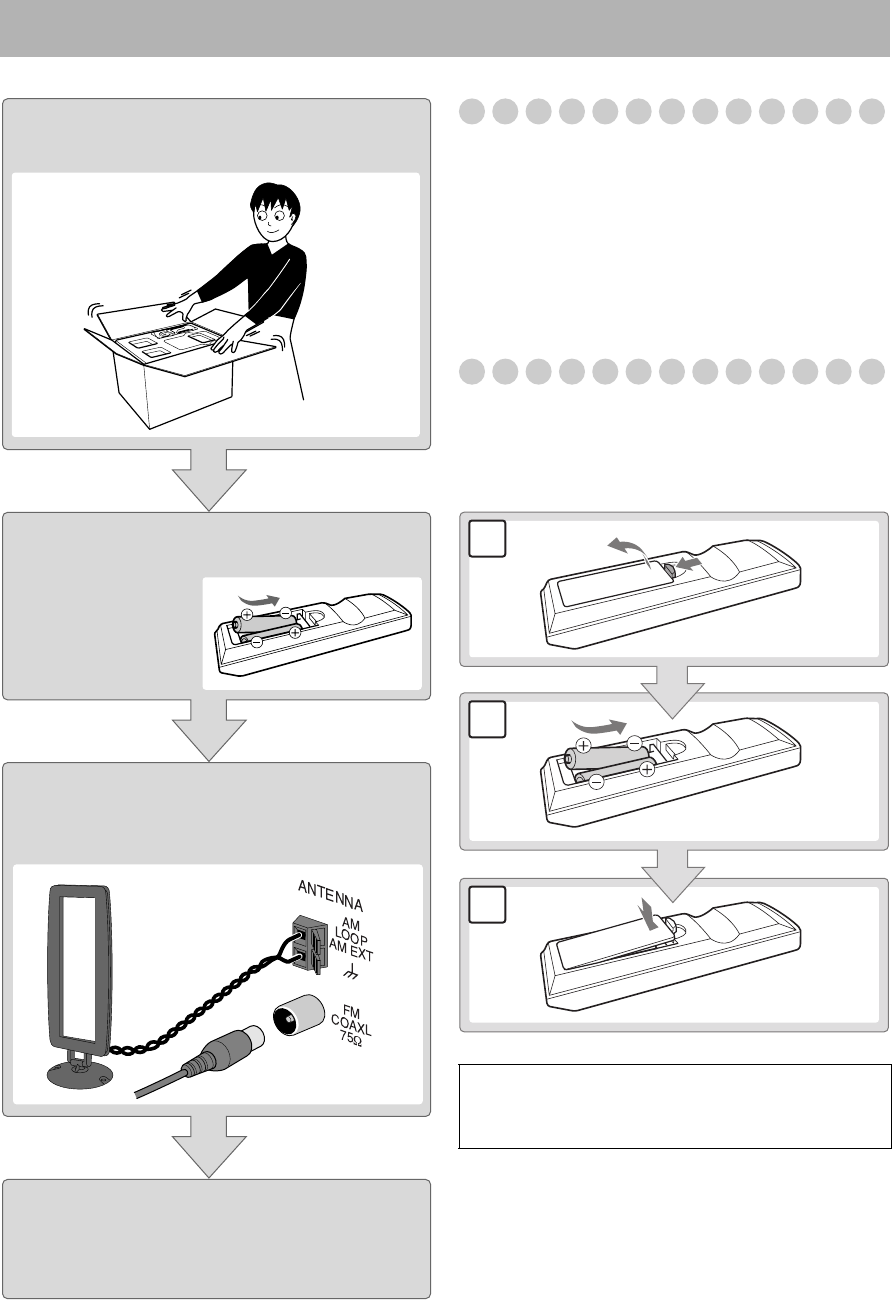 ANTENNA
AM LOOP
AM EXT
FM COAXL 75Ω