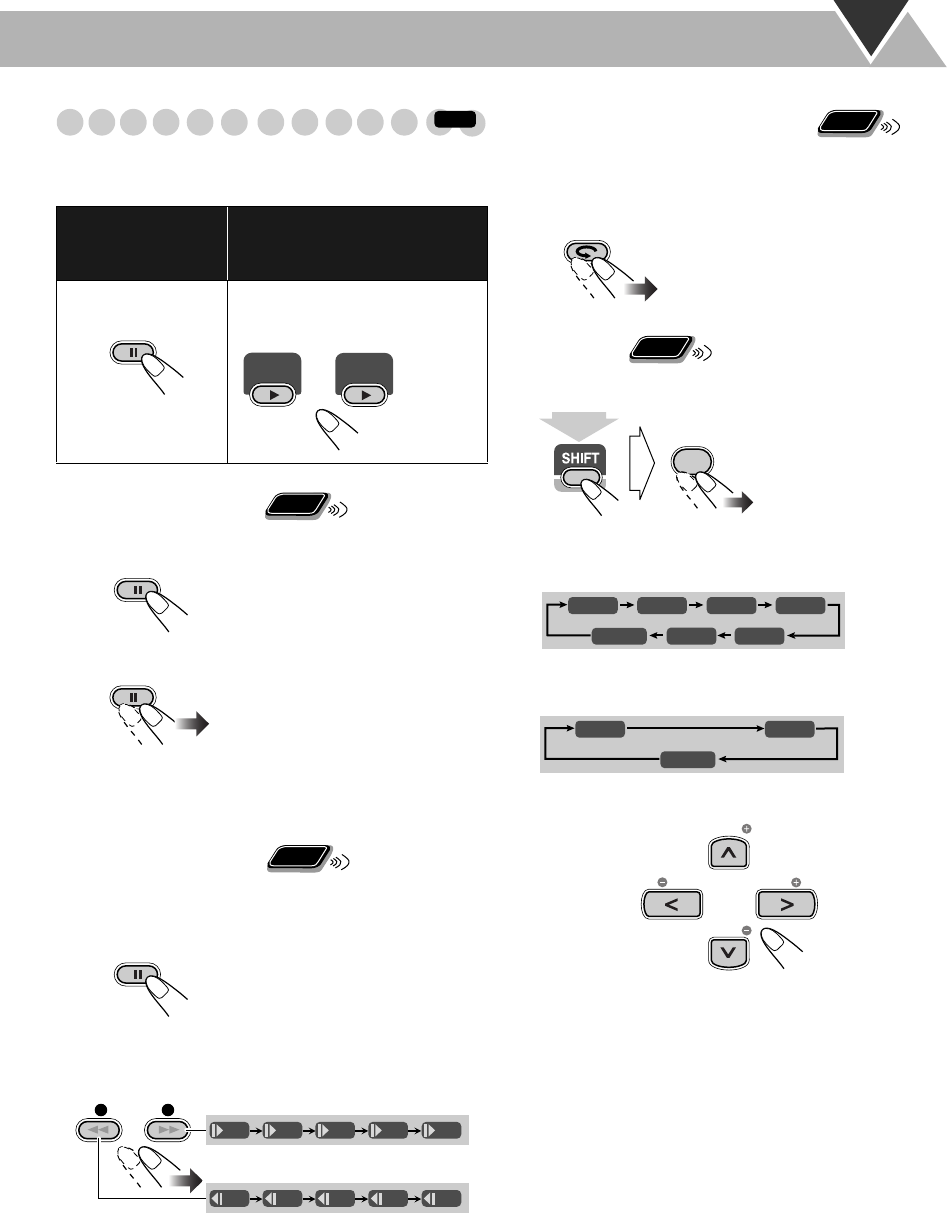 SHIFT