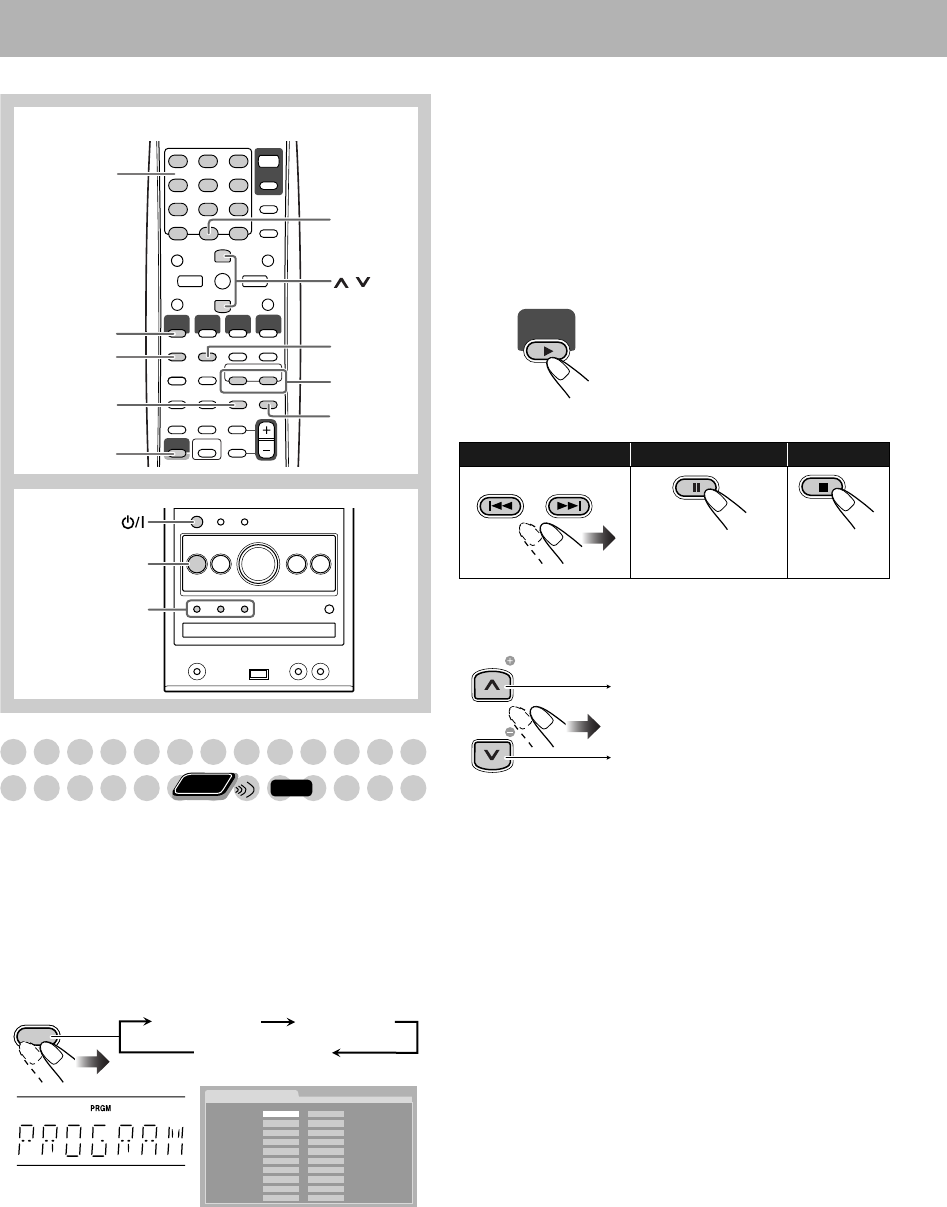 PRGM