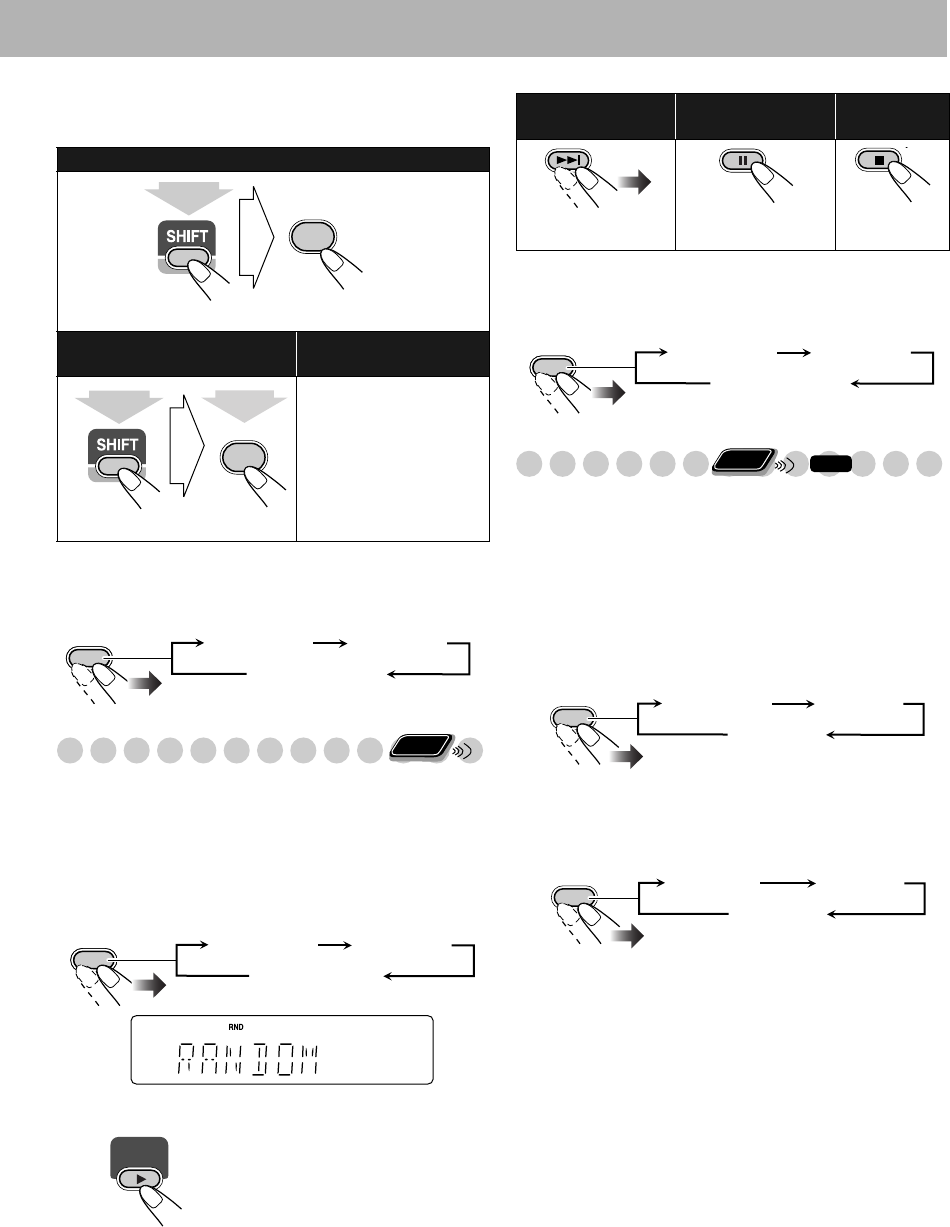 SHIFT

SHIFT

RND

RANDOM