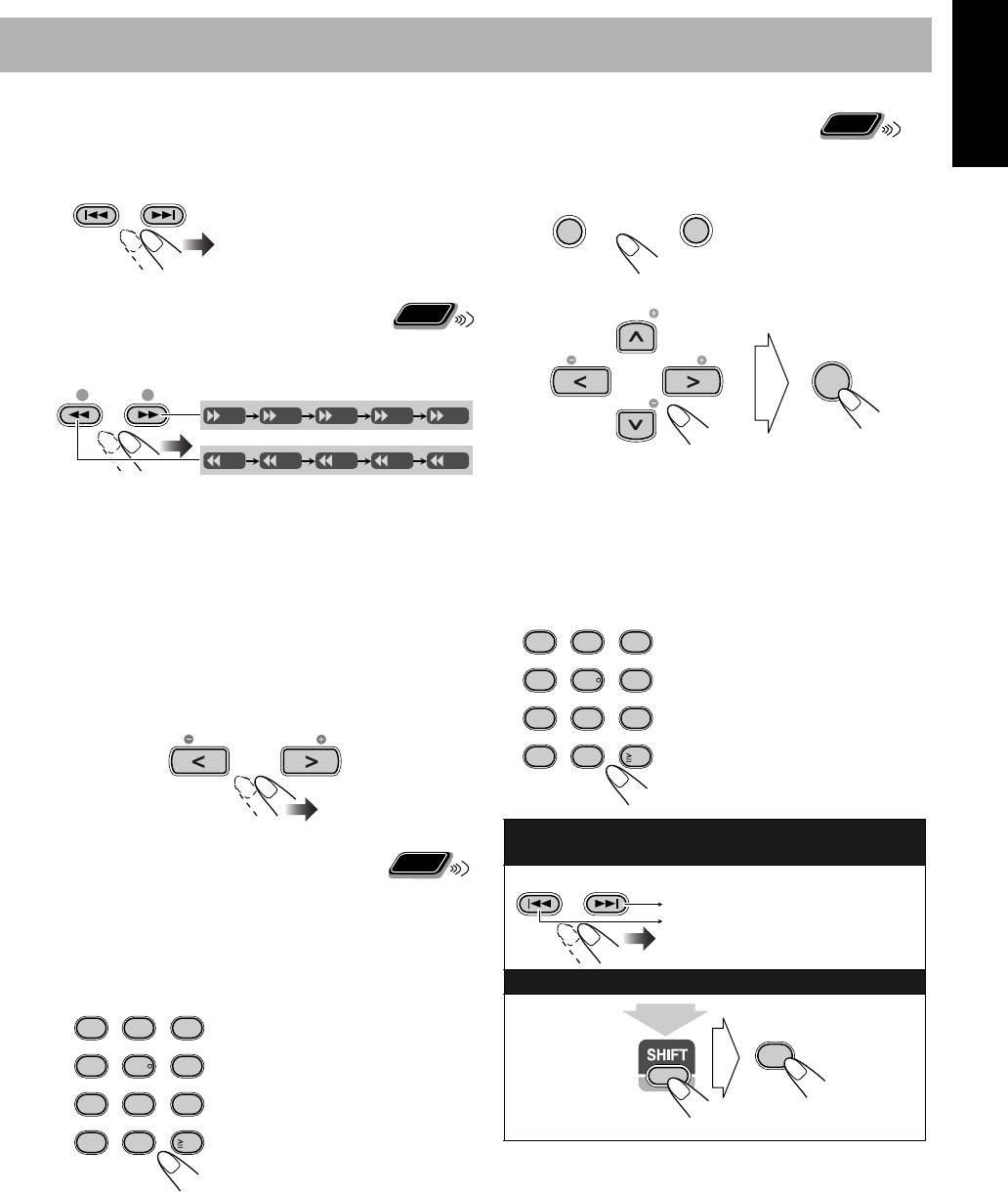 SHIFT