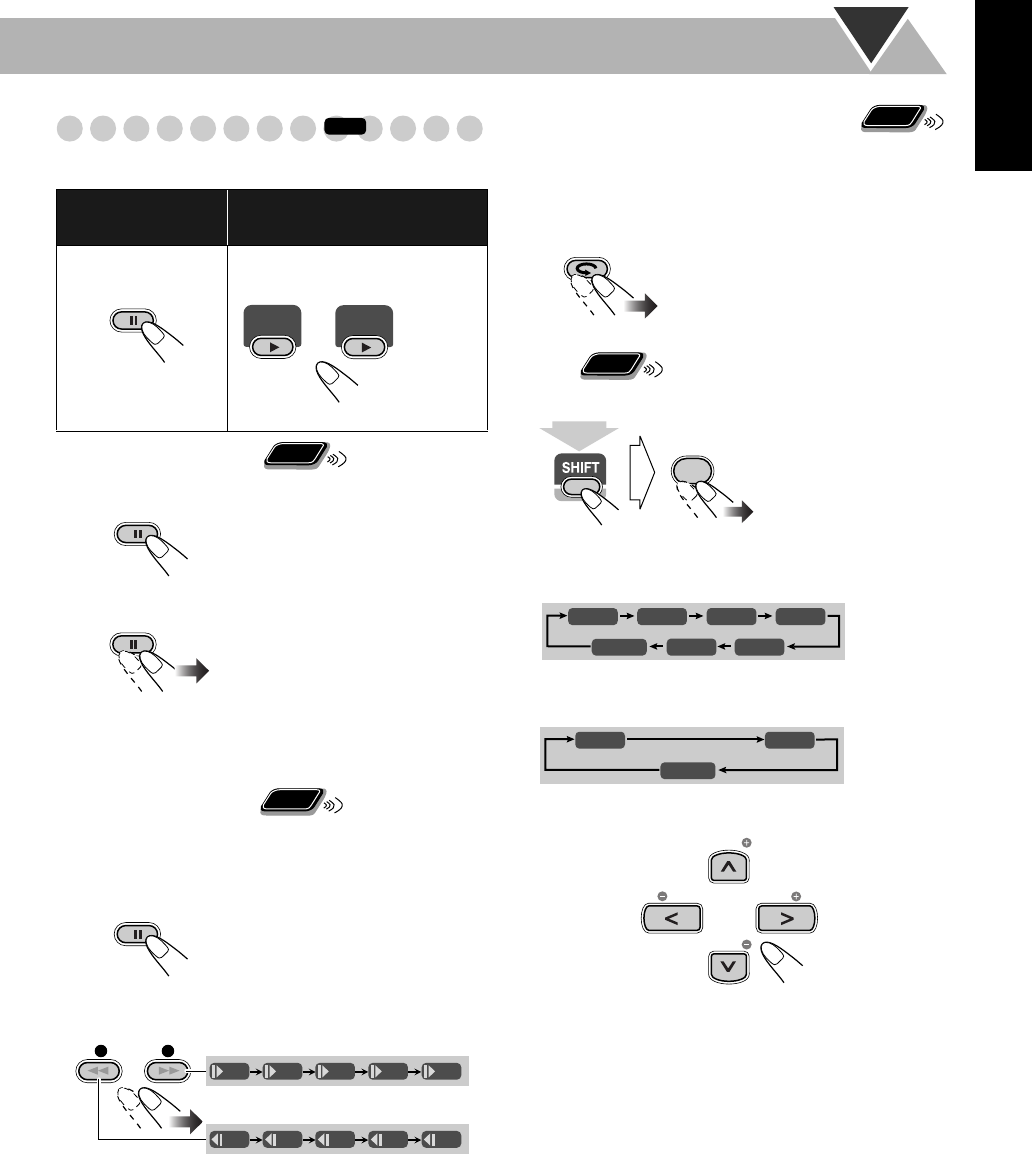 SHIFT