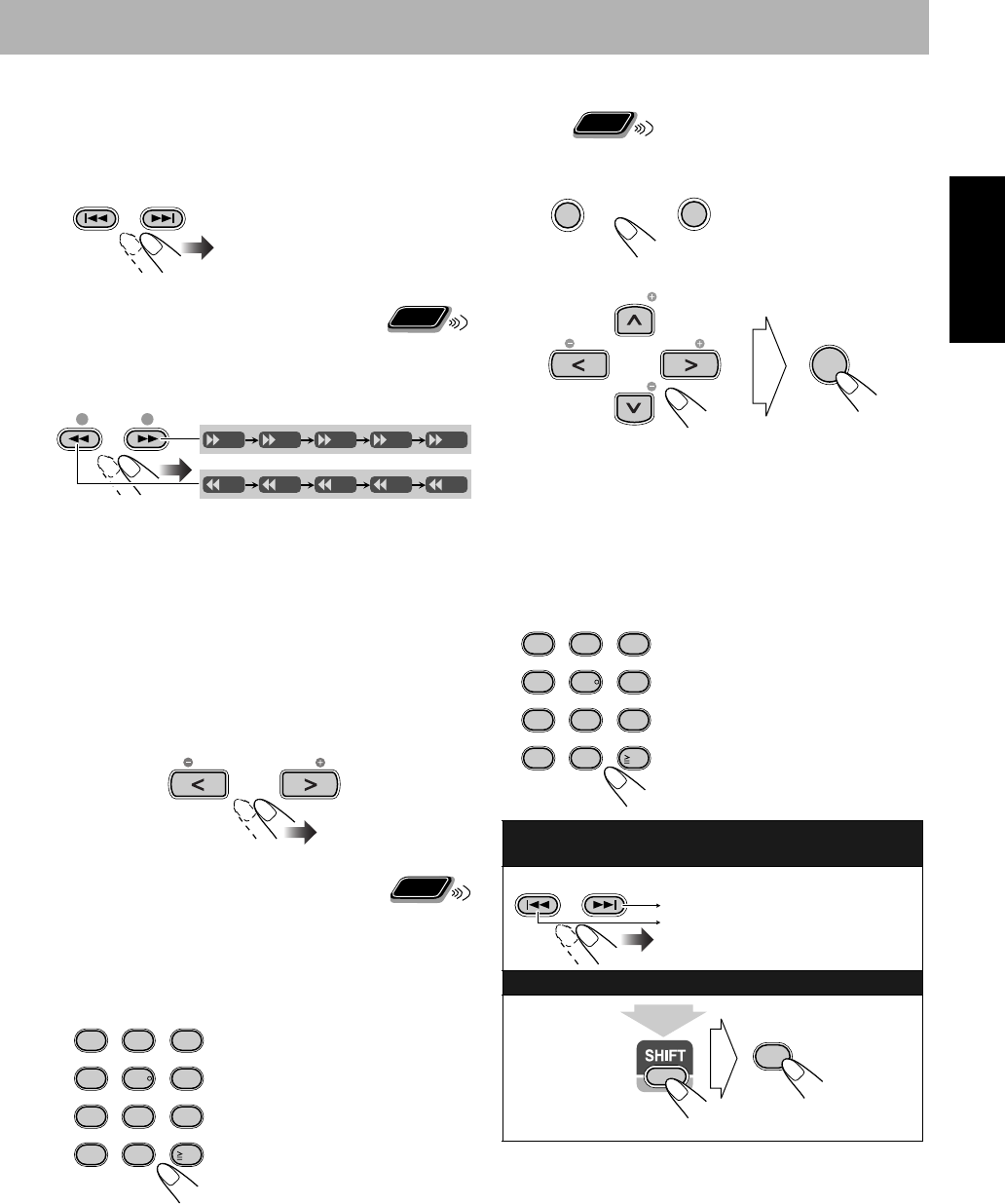 SHIFT