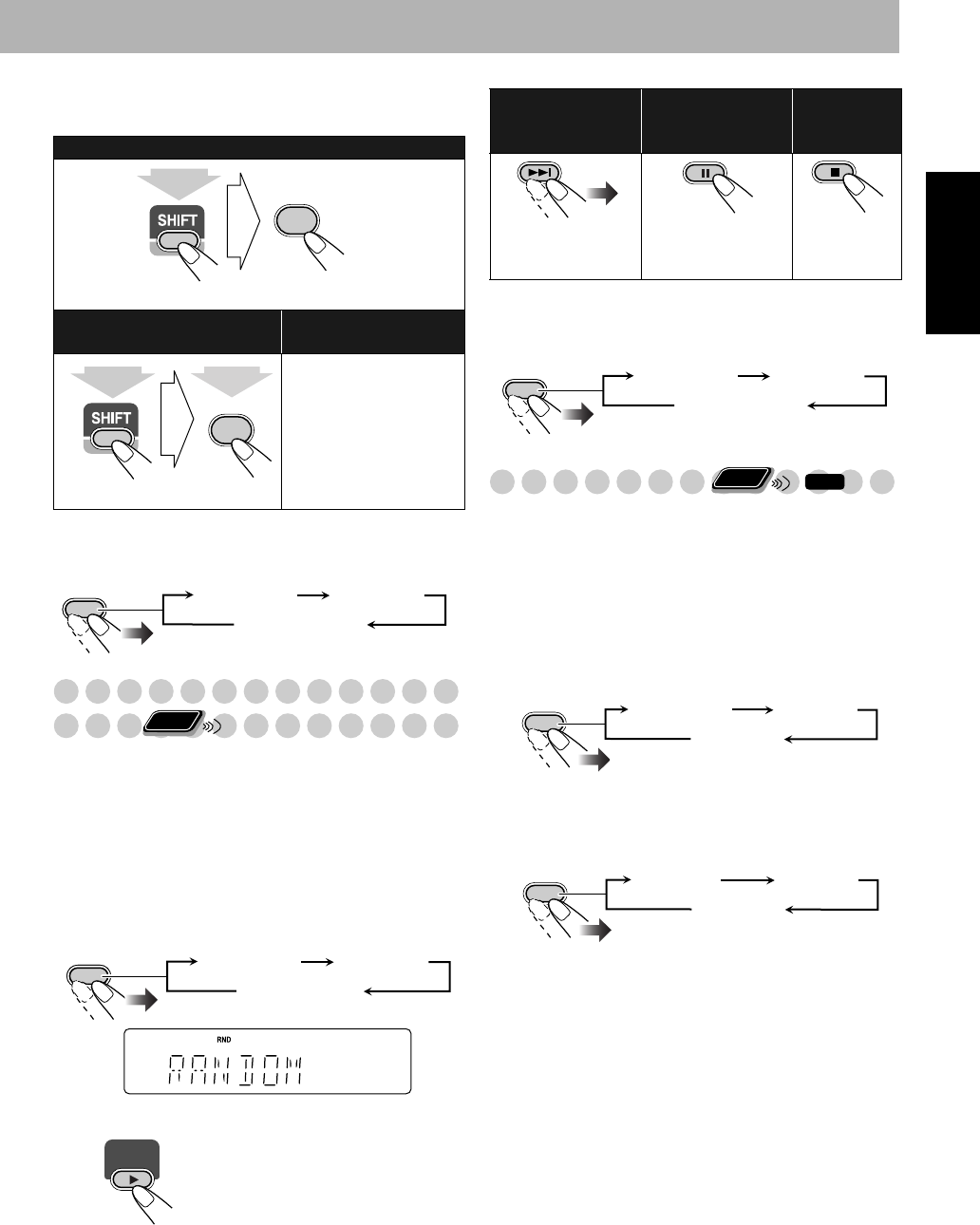 SHIFT

SHIFT

RND

RANDOM