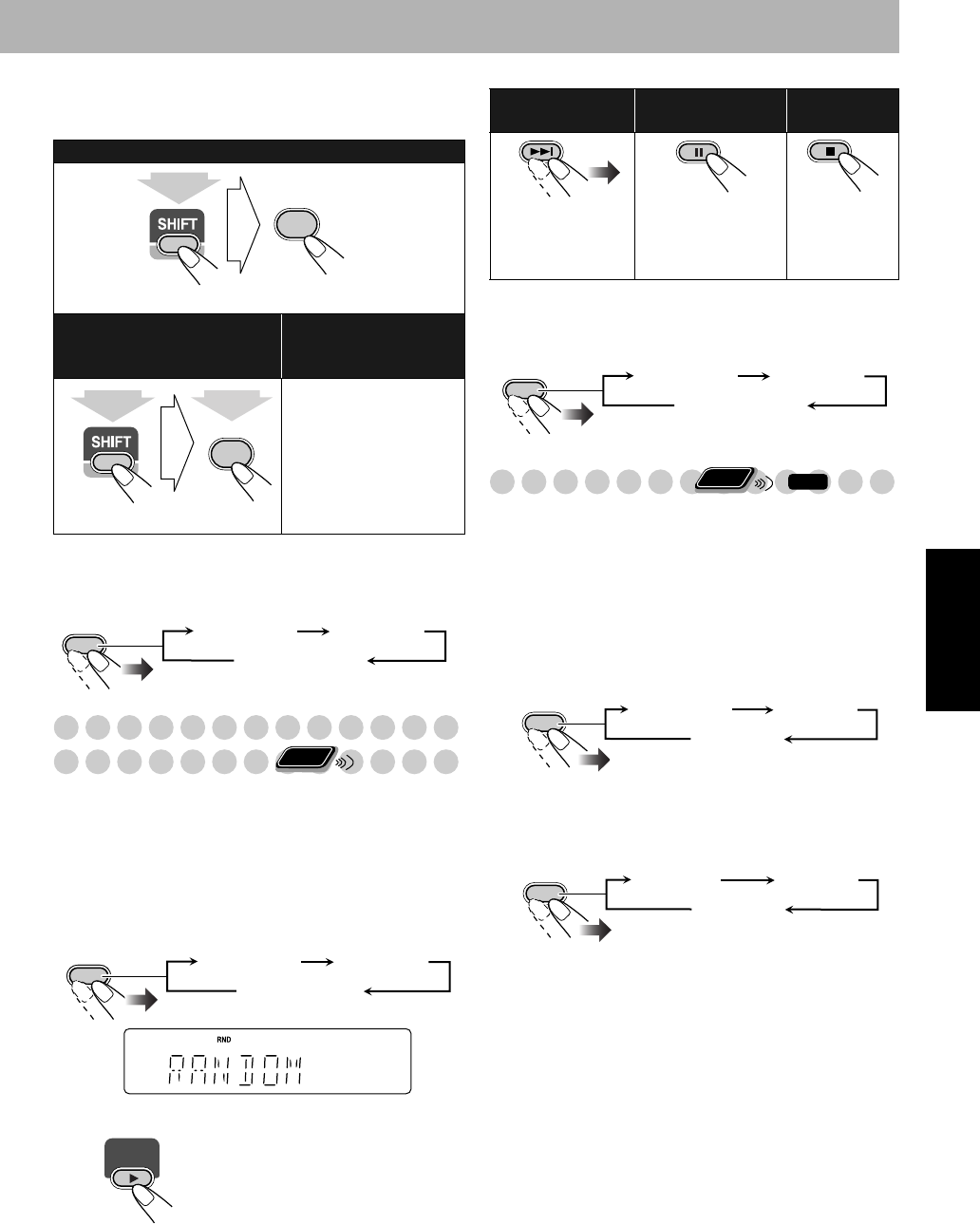 SHIFT

SHIFT

RND
RANDOM